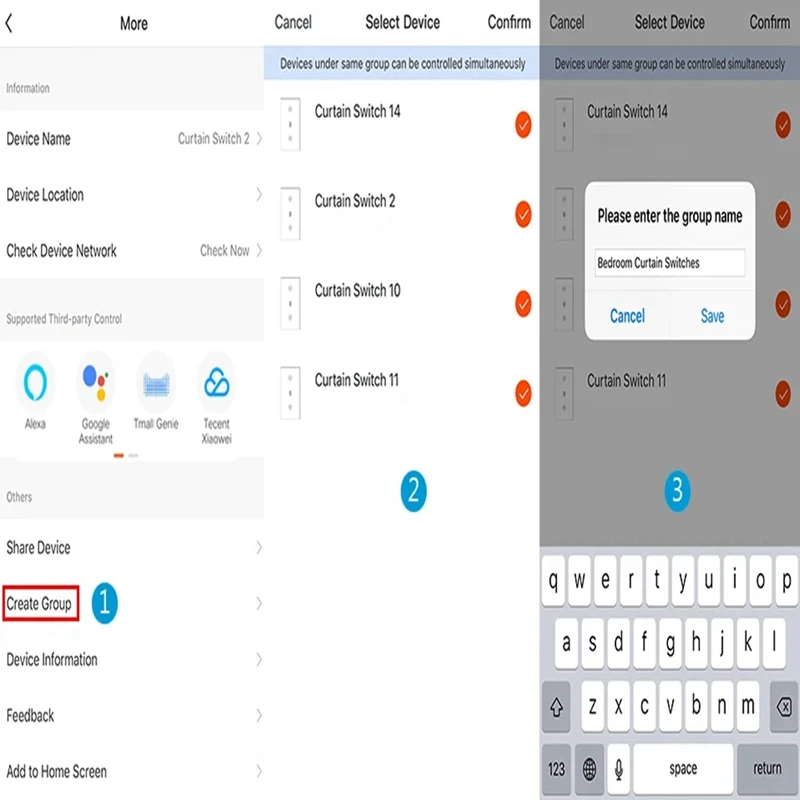 More

Information

Device Name Curtain Switch 2

Device Location

Check Device Network Check Now

Supported Third-party Control

Alexa Google Assistant Tmall Genie Tecent Xiaowei

Others

Share Device

Create Group 1

Device Information

Feedback

Add to Home Screen

Cancel Select Device Confirm

Devices under same group can be controlled simultaneously

Curtain Switch 14

Curtain Switch 2

Curtain Switch 10

Curtain Switch 11

2

Cancel Select Device Confirm

Devices under same group can be controlled simultaneously

Curtain Switch 14

Please enter the group name

Bedroom Curtain Switches

Cancel Save

Curtain Switch 11

3

q w e r t y u i o p
a s d f g h j k l
z x c v b n m
123 space return