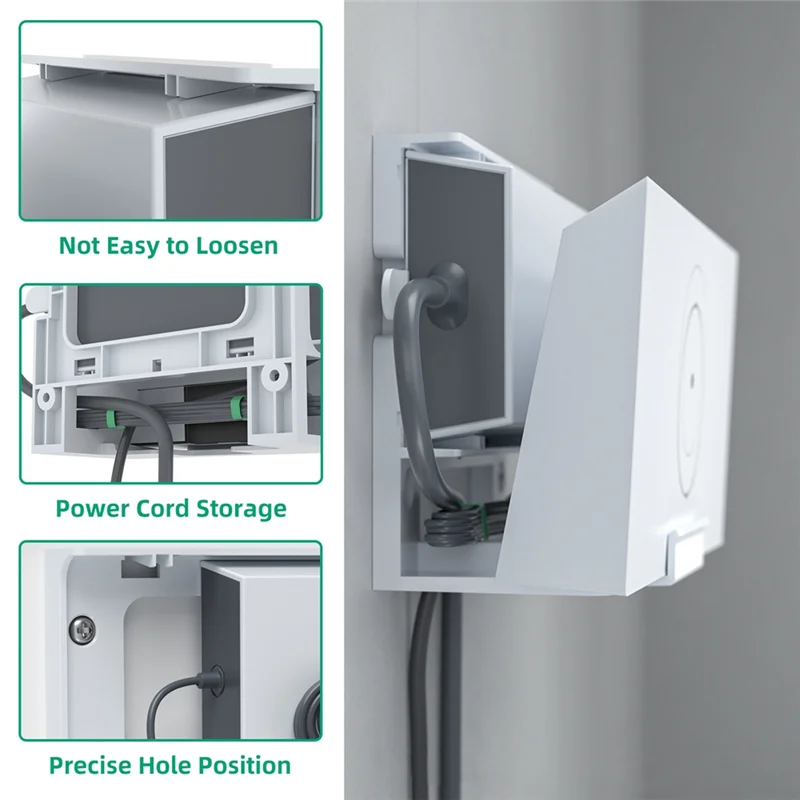 Not Easy to Loosen

Power Cord Storage

Precise Hole Position