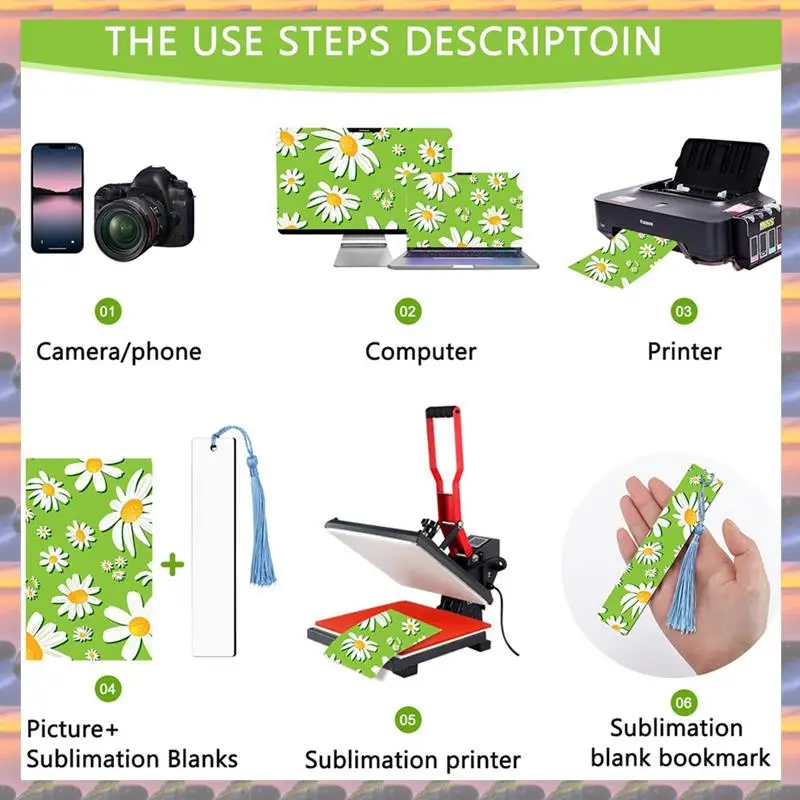 THE USE STEPS DESCRIPTOIN

01
Camera/phone

02
Computer

03
Printer

04
Picture+
Sublimation Blanks

05
Sublimation printer

06
Sublimation
blank bookmark