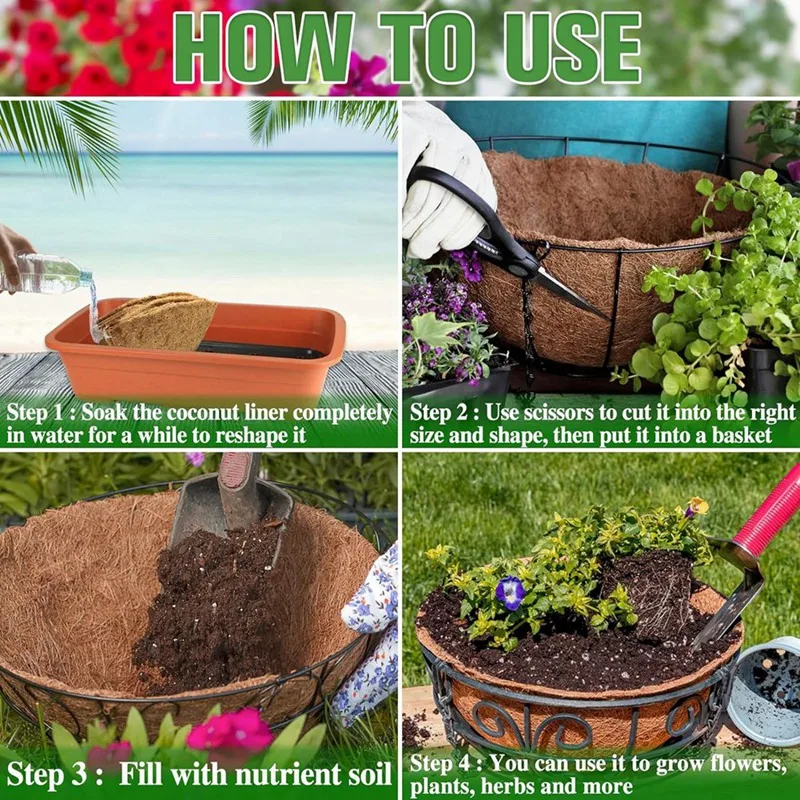 HOW TO USE

Step 1 : Soak the coconut liner completely in water for a while to reshape it

Step 2 : Use scissors to cut it into the right size and shape, then put it into a basket

Step 3 : Fill with nutrient soil

Step 4 : You can use it to grow flowers, plants, herbs and more