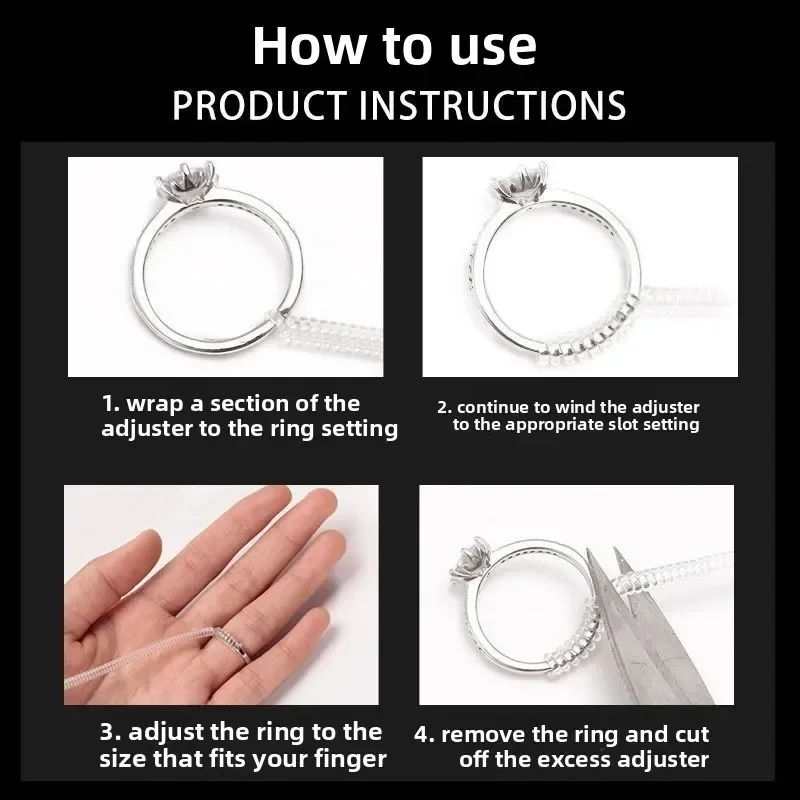 How to use
PRODUCT INSTRUCTIONS

1. wrap a section of the adjuster to the ring setting

2. continue to wind the adjuster to the appropriate slot setting

3. adjust the ring to the size that fits your finger

4. remove the ring and cut off the excess adjuster