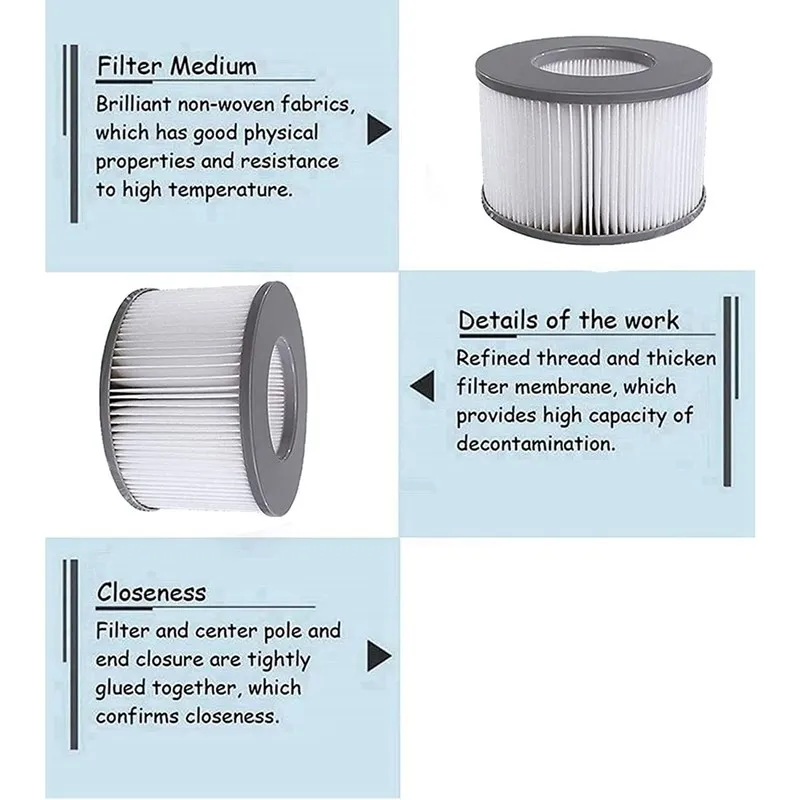 Filter Medium

Brilliant non-woven fabrics, which has good physical properties and resistance to high temperature.

Details of the work

Refined thread and thicken filter membrane, which provides high capacity of decontamination.

Closeness

Filter and center pole and end closure are tightly glued together, which confirms closeness.