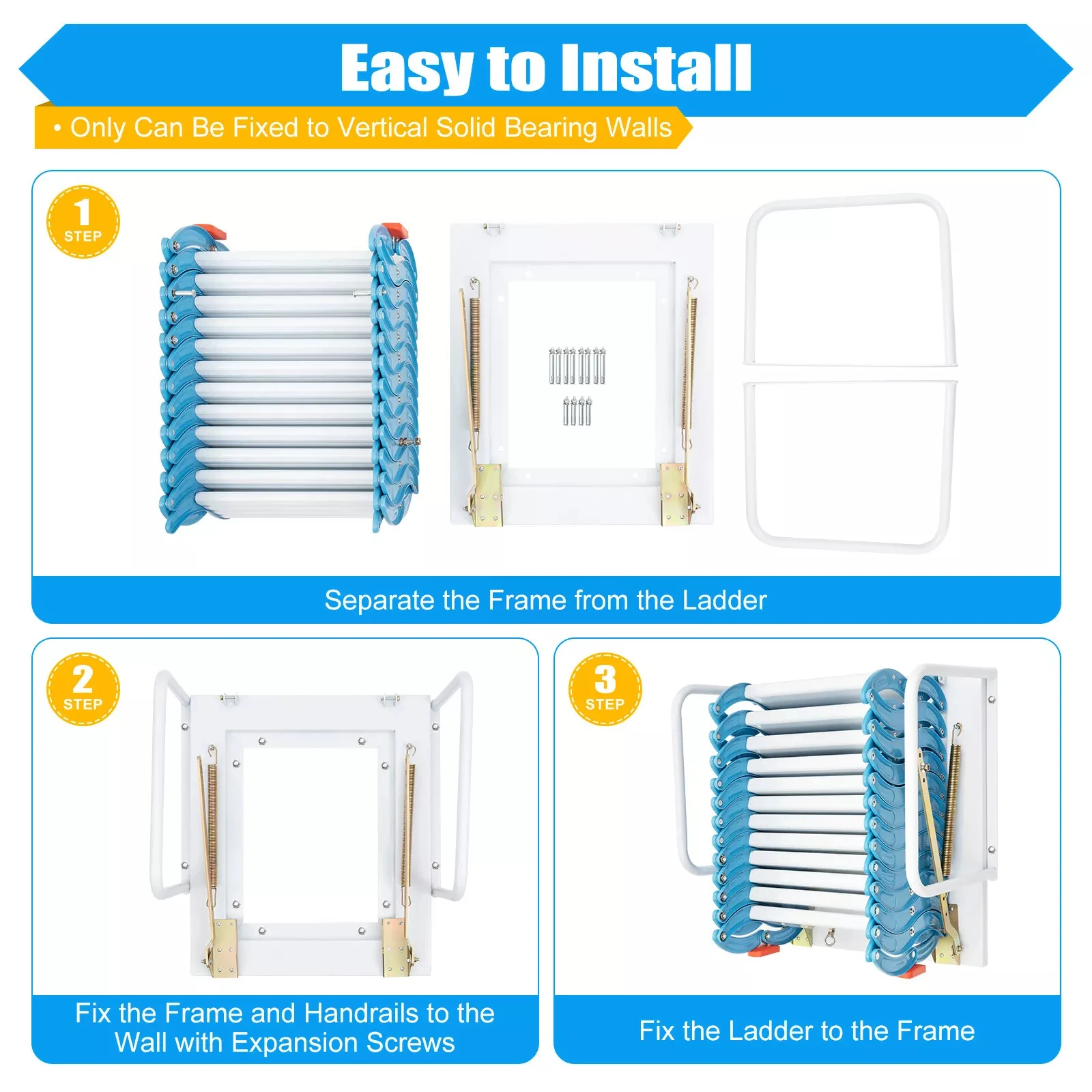 Easy to Install

• Only Can Be Fixed to Vertical Solid Bearing Walls

1 STEP

Separate the Frame from the Ladder

2 STEP

Fix the Frame and Handrails to the Wall with Expansion Screws

3 STEP

Fix the Ladder to the Frame