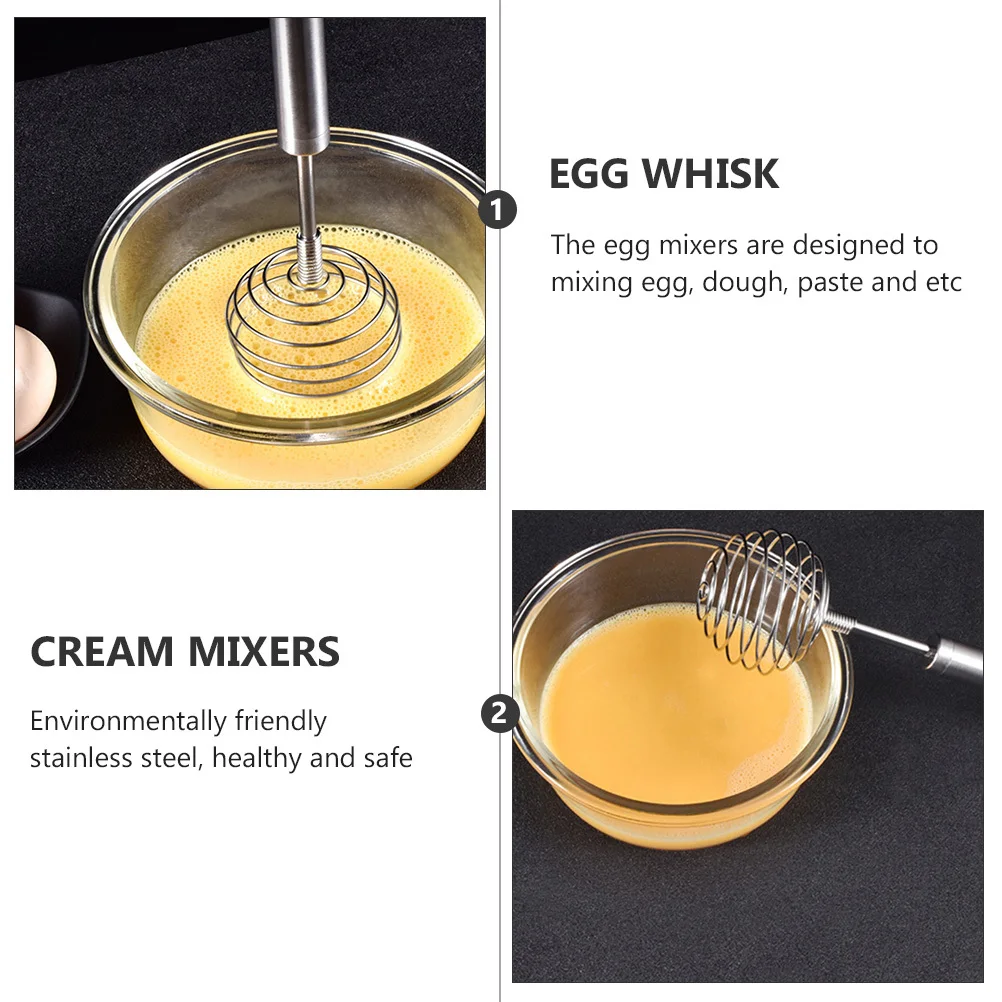 1

EGG WHISK

The egg mixers are designed to mixing egg, dough, paste and etc

CREAM MIXERS

Environmentally friendly stainless steel, healthy and safe

2