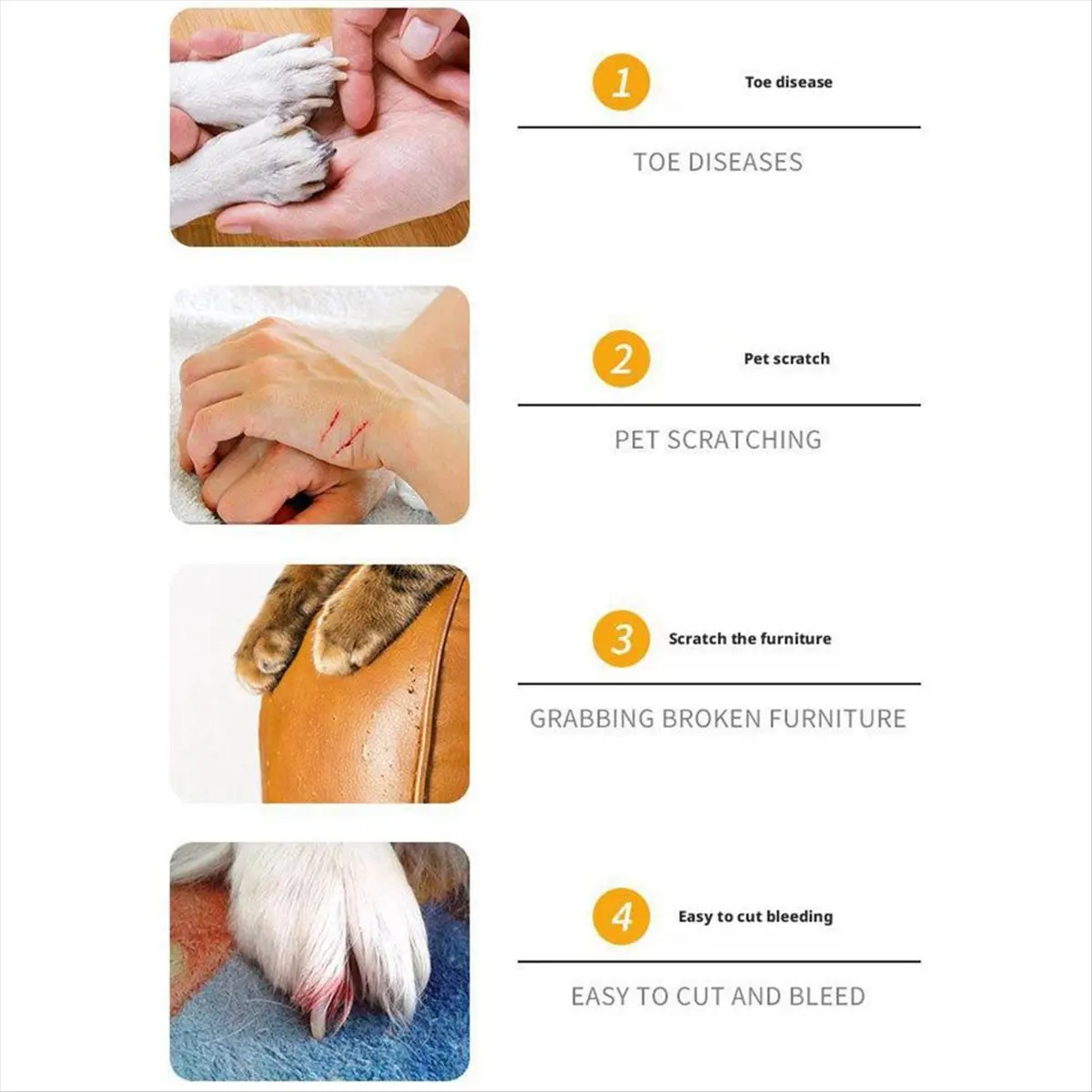 1 Toe disease

TOE DISEASES

2 Pet scratch

PET SCRATCHING

3 Scratch the furniture

GRABBING BROKEN FURNITURE

4 Easy to cut bleeding

EASY TO CUT AND BLEED