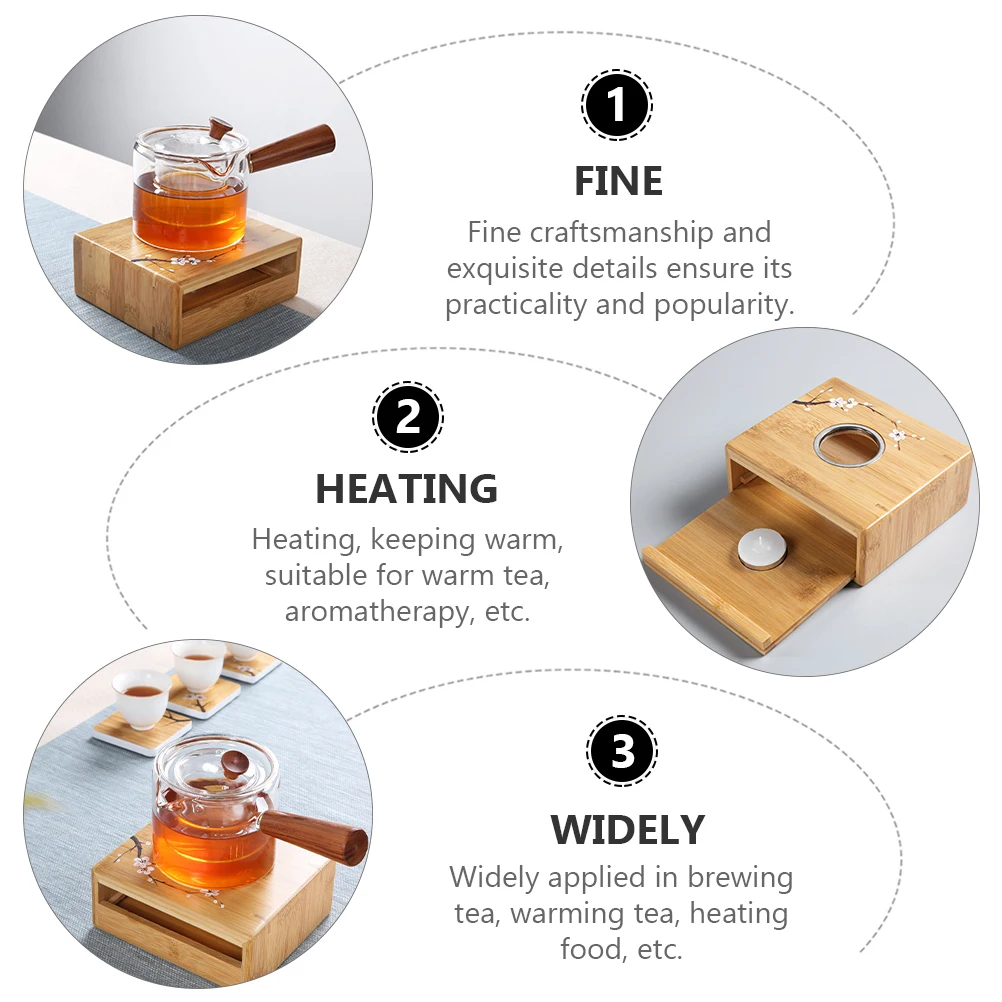 1
FINE
Fine craftsmanship and exquisite details ensure its practicality and popularity.

2
HEATING
Heating, keeping warm, suitable for warm tea, aromatherapy, etc.

3
WIDELY
Widely applied in brewing tea, warming tea, heating food, etc.