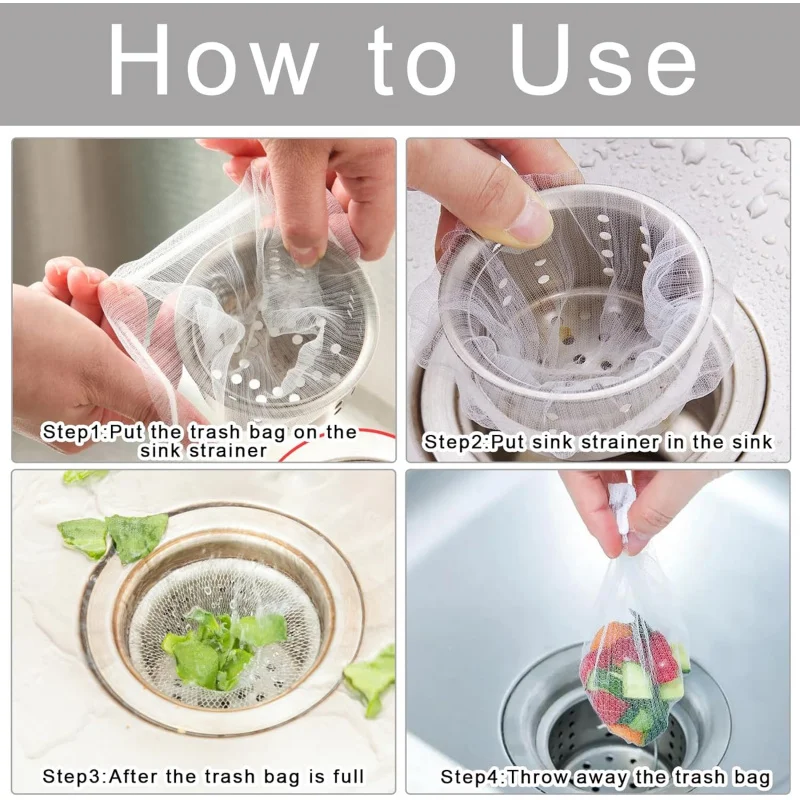 How to Use

Step1:Put the trash bag on the sink strainer

Step2:Put sink strainer in the sink

Step3:After the trash bag is full

Step4:Throw away the trash bag