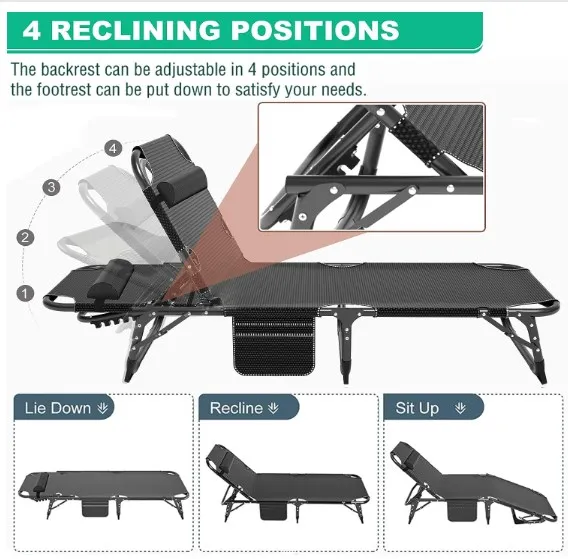 4 RECLINING POSITIONS

The backrest can be adjustable in 4 positions and the footrest can be put down to satisfy your needs.

4
3
2
1

Lie Down

Recline

Sit Up