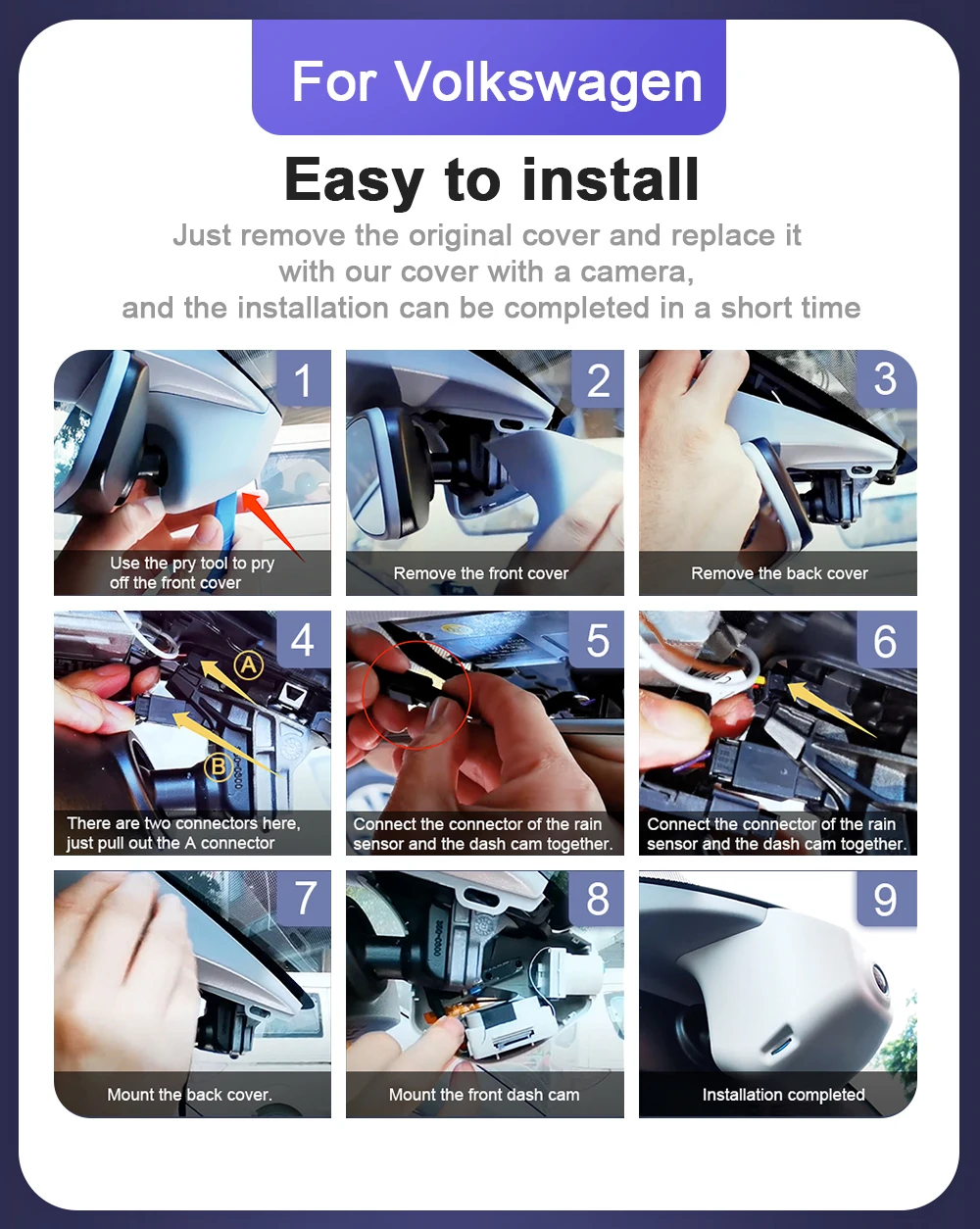 For Volkswagen

Easy to install

Just remove the original cover and replace it with our cover with a camera, and the installation can be completed in a short time

1
Use the pry tool to pry off the front cover

2
Remove the front cover

3
Remove the back cover

4
A
B
There are two connectors here, just pull out the A connector

5
Connect the connector of the rain sensor and the dash cam together.

6
Connect the connector of the rain sensor and the dash cam together.

7
Mount the back cover.

8
Mount the front dash cam

9
Installation completed