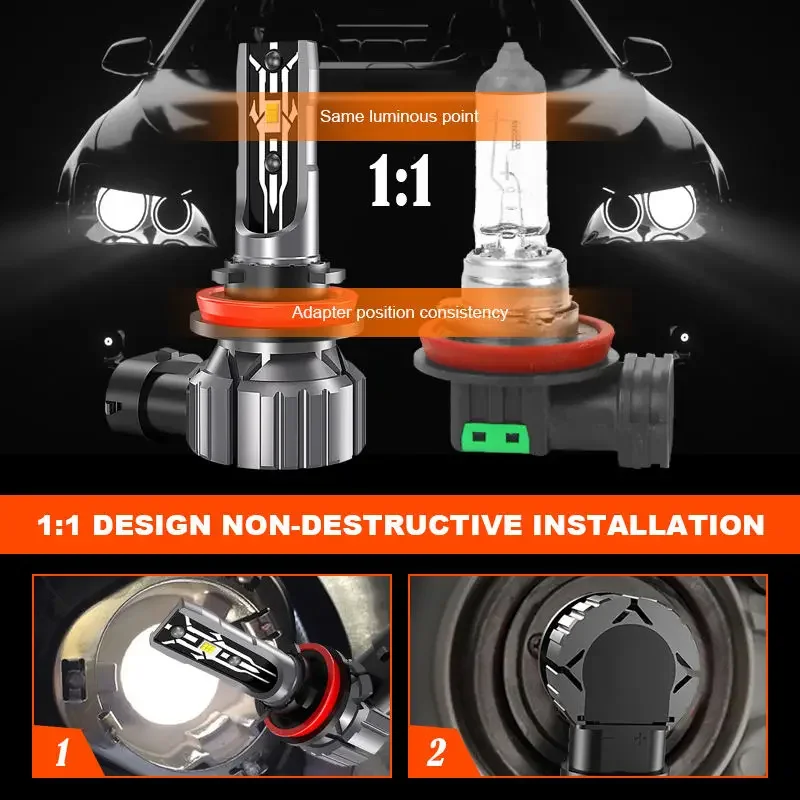 Same luminous point

1:1

Adapter position consistency

1:1 DESIGN NON-DESTRUCTIVE INSTALLATION

1

2