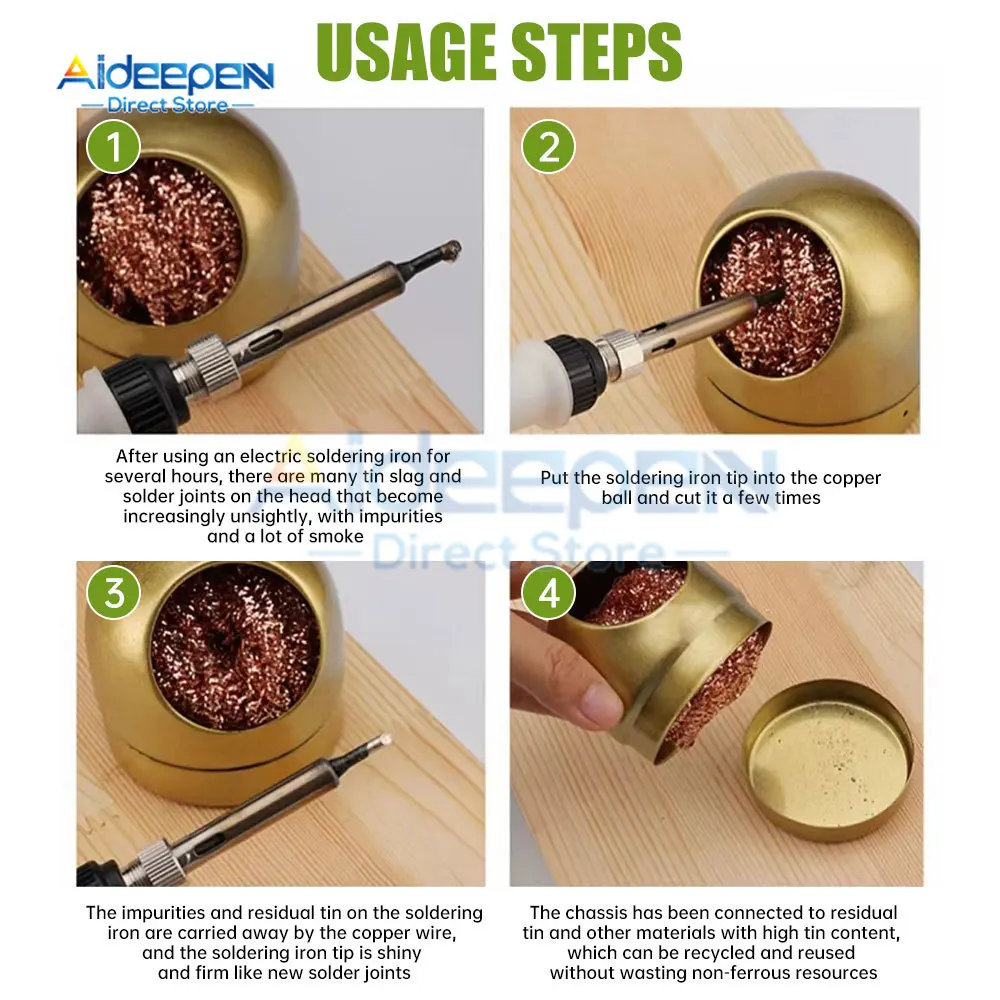 Aideepen
Direct Store

USAGE STEPS

1

After using an electric soldering iron for several hours, there are many tin slag and solder joints on the head that become increasingly unsightly, with impurities and a lot of smoke

2

Put the soldering iron tip into the copper ball and cut it a few times

Aideepen
Direct Store

3

The impurities and residual tin on the soldering iron are carried away by the copper wire, and the soldering iron tip is shiny and firm like new solder joints

4

The chassis has been connected to residual tin and other materials with high tin content, which can be recycled and reused without wasting non-ferrous resources