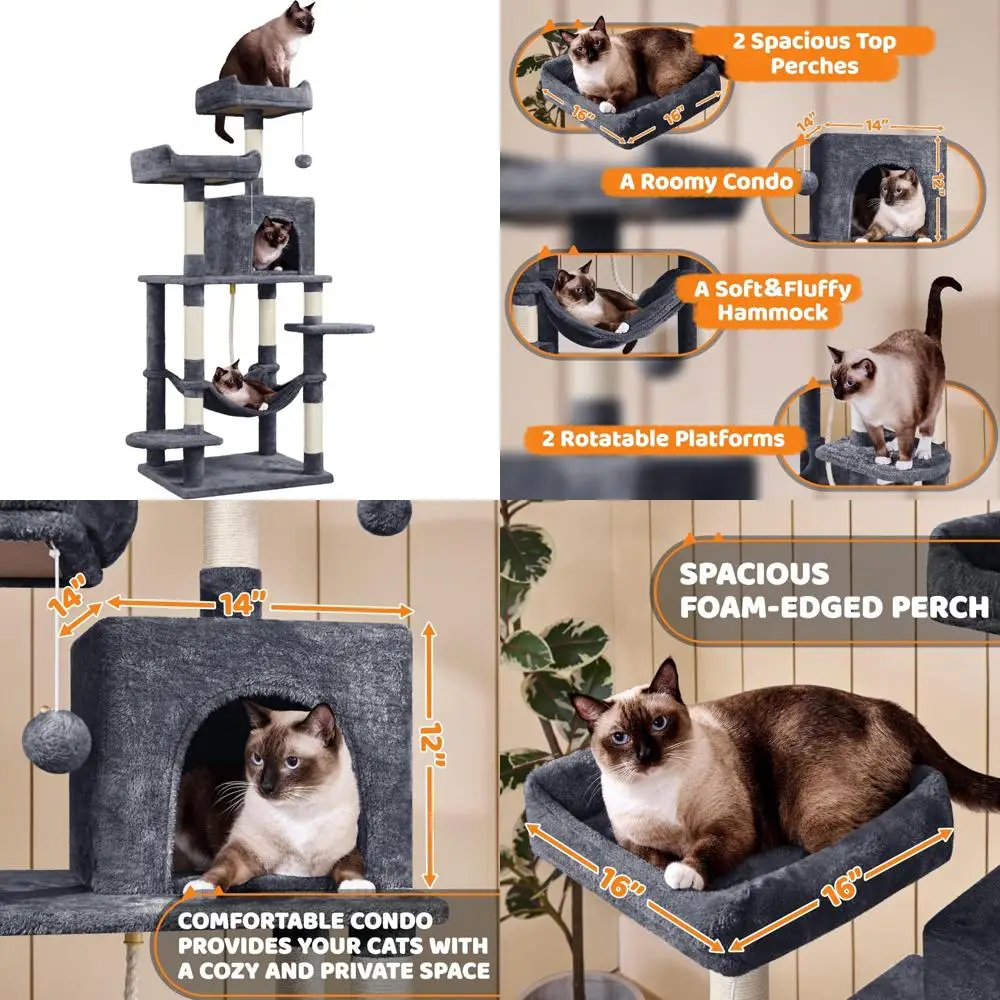 2 Spacious Top Perches

16"

16"

14"

14"

12"

A Roomy Condo

A Soft&Fluffy Hammock

2 Rotatable Platforms

14"

14"

12"

COMFORTABLE CONDO PROVIDES YOUR CATS WITH A COZY AND PRIVATE SPACE

SPACIOUS FOAM-EDGED PERCH

16"

16"