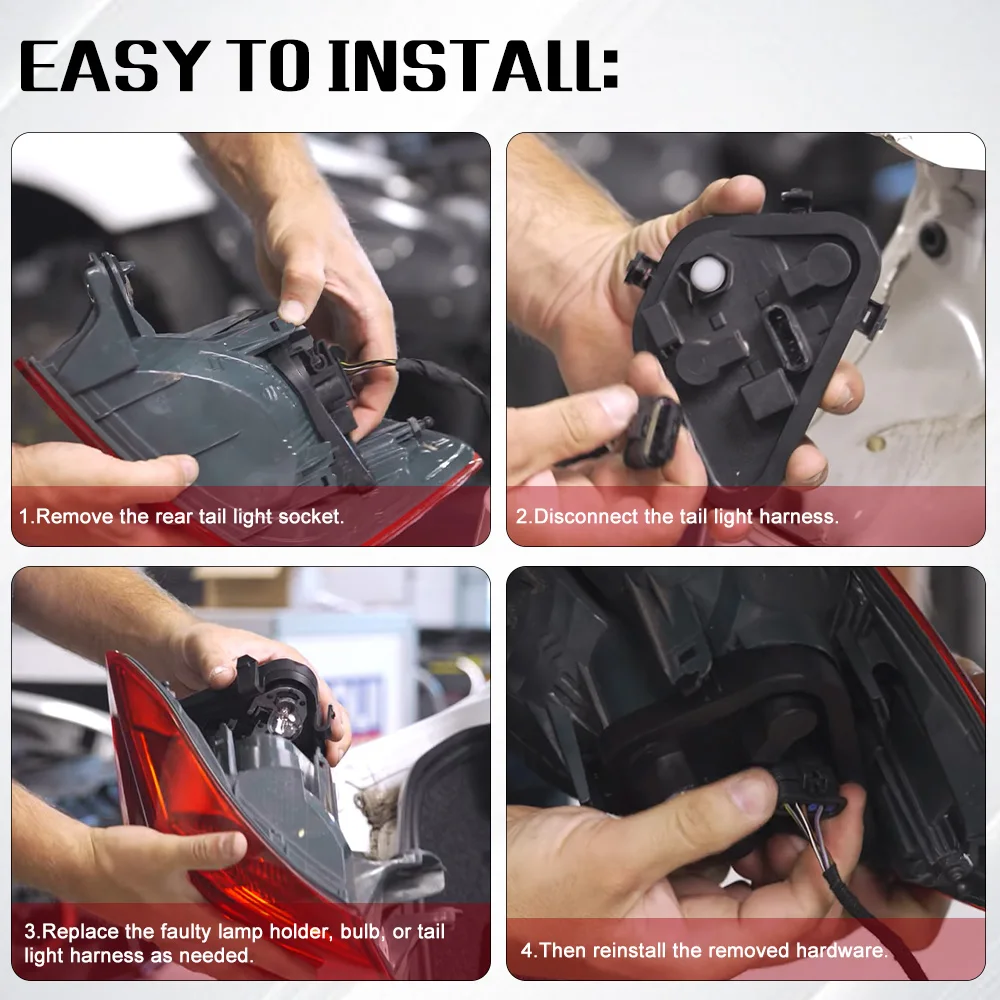 EASY TO INSTALL:

1.Remove the rear tail light socket.

2.Disconnect the tail light harness.

3.Replace the faulty lamp holder, bulb, or tail light harness as needed.

4.Then reinstall the removed hardware.