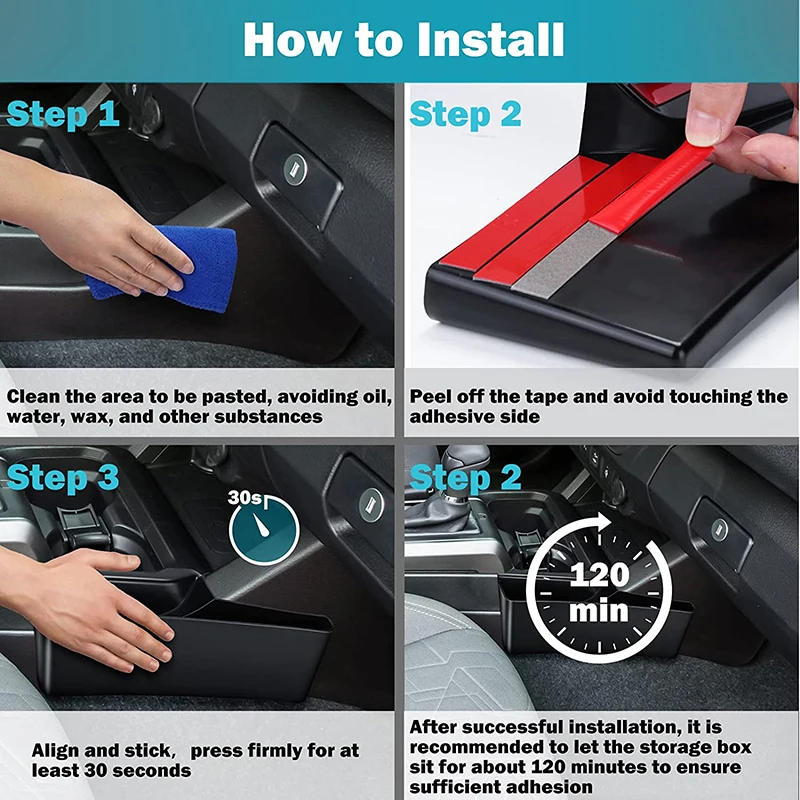 How to Install

Step 1

Clean the area to be pasted, avoiding oil, water, wax, and other substances

Step 2

Peel off the tape and avoid touching the adhesive side

Step 3

30s

Align and stick， press firmly for at least 30 seconds

Step 2

120 min

After successful installation, it is recommended to let the storage box sit for about 120 minutes to ensure sufficient adhesion