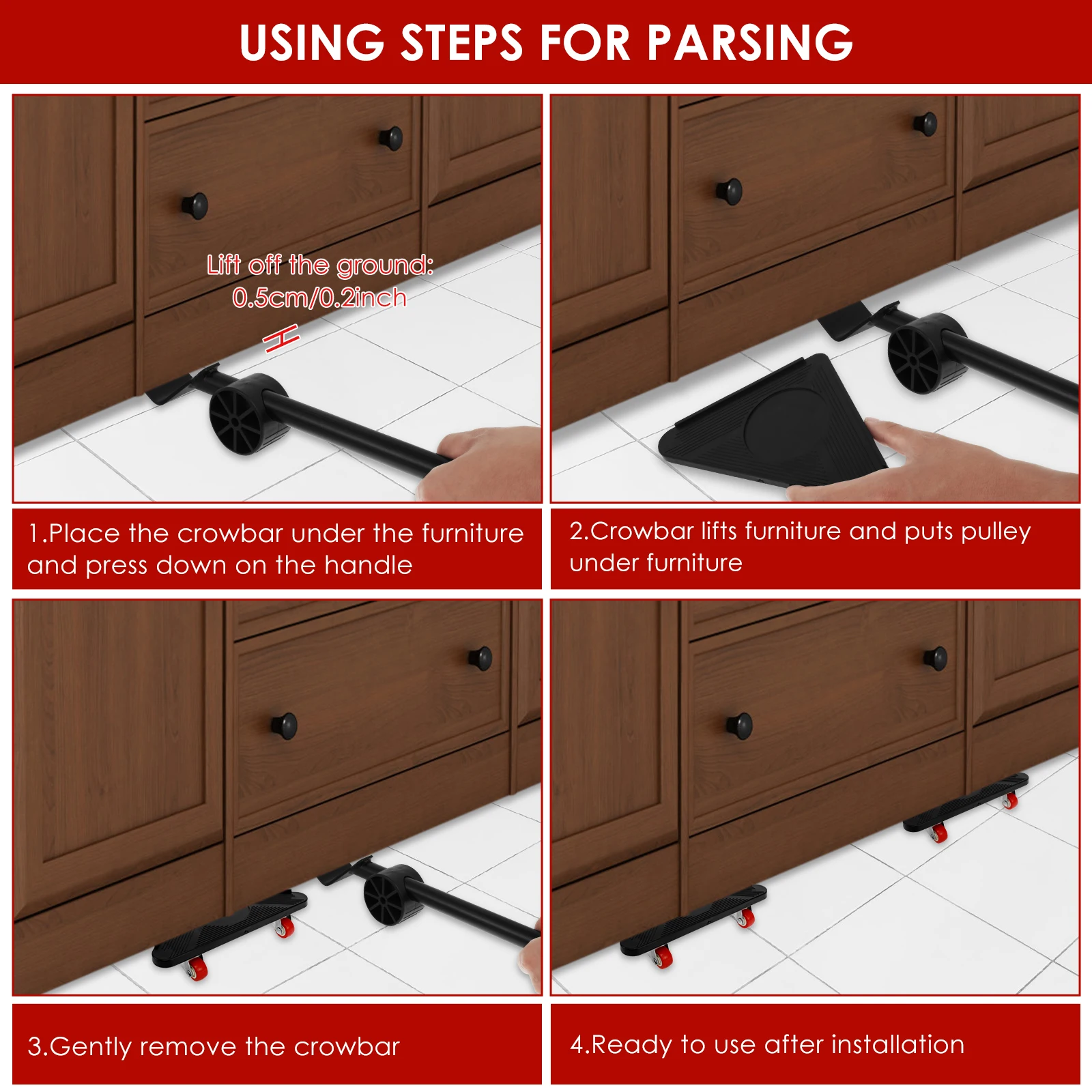 USING STEPS FOR PARSING

Lift off the ground:
0.5cm/0.2inch

1.Place the crowbar under the furniture and press down on the handle

2.Crowbar lifts furniture and puts pulley under furniture

3.Gently remove the crowbar

4.Ready to use after installation