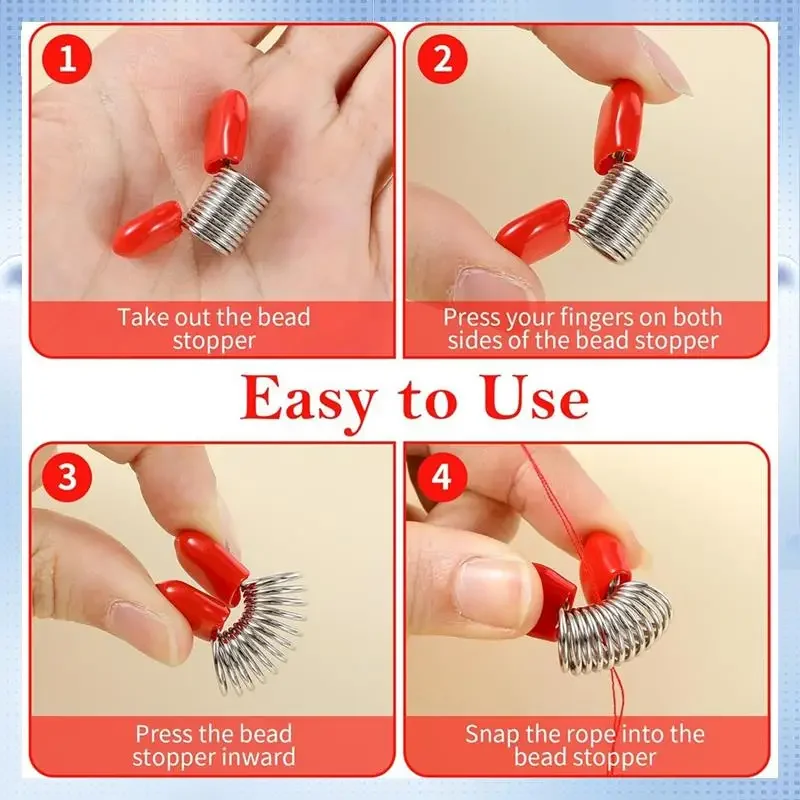 1

Take out the bead stopper

2

Press your fingers on both sides of the bead stopper

Easy to Use

3

Press the bead stopper inward

4

Snap the rope into the bead stopper