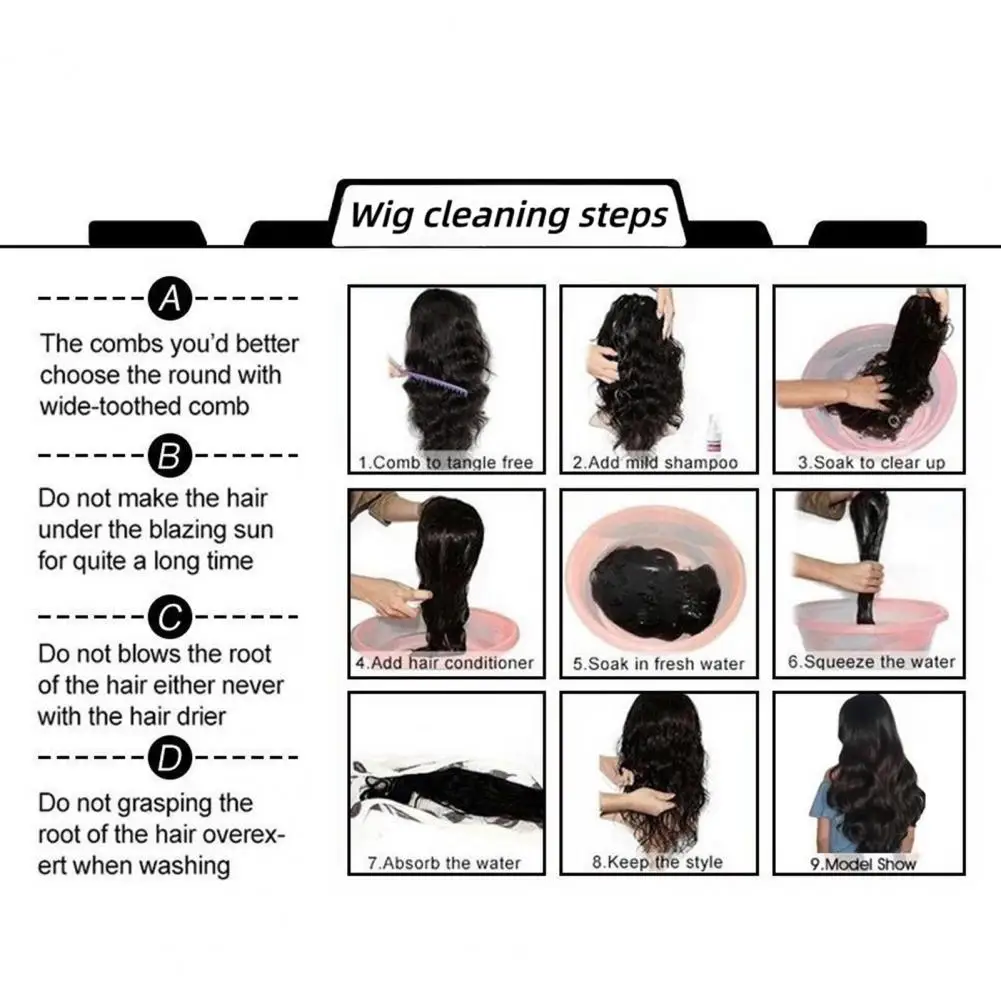 Wig cleaning steps

A

The combs you'd better choose the round with wide-toothed comb

B

Do not make the hair under the blazing sun for quite a long time

C

Do not blows the root of the hair either never with the hair drier

D

Do not grasping the root of the hair overexert when washing

1.Comb to tangle free

2.Add mild shampoo

3.Soak to clear up

4.Add hair conditioner

5.Soak in fresh water

6.Squeeze the water

7.Absorb the water

8.Keep the style

9.Model Show