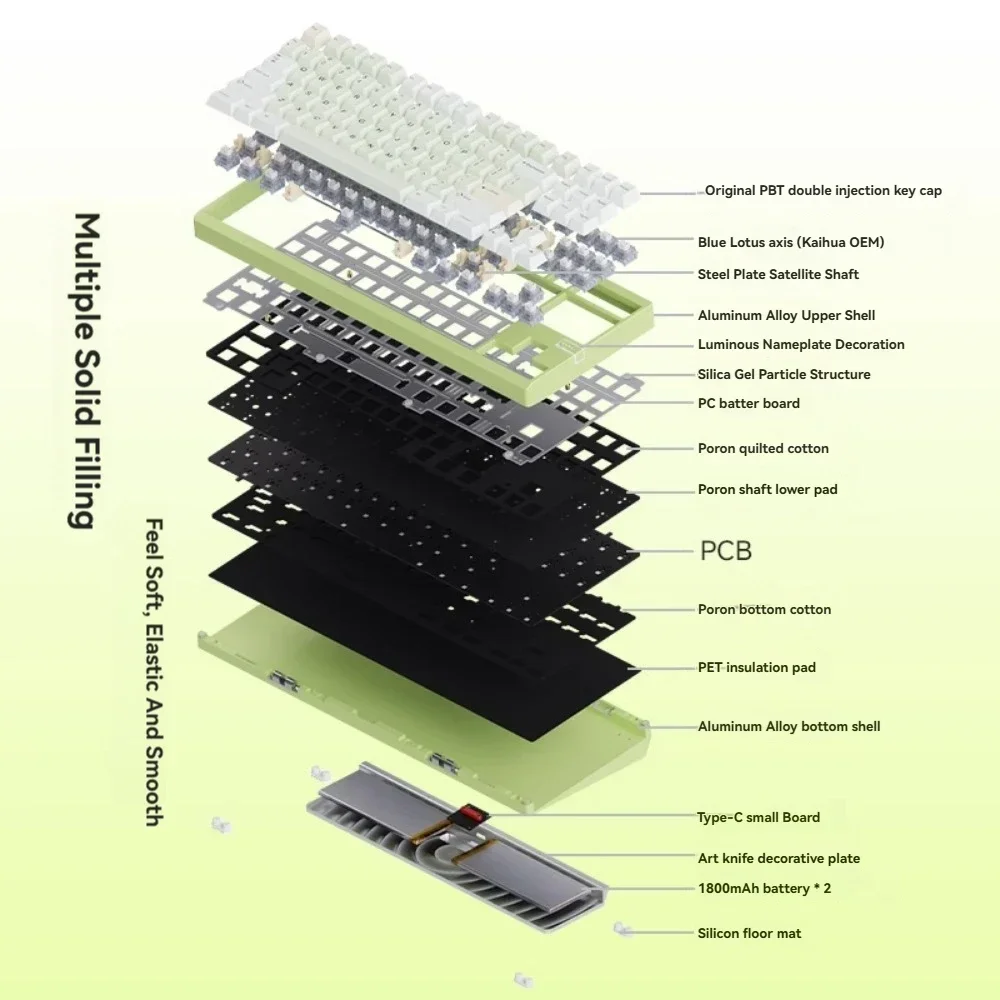 Multiple Solid Filling

Feel Soft, Elastic And Smooth

Original PBT double injection key cap

Blue Lotus axis (Kaihua OEM)

Steel Plate Satellite Shaft

Aluminum Alloy Upper Shell

Luminous Nameplate Decoration

Silica Gel Particle Structure

PC batter board

Poron quilted cotton

Poron shaft lower pad

PCB

Poron bottom cotton

PET insulation pad

Aluminum Alloy bottom shell

Type-C small Board

Art knife decorative plate

1800mAh battery * 2

Silicon floor mat