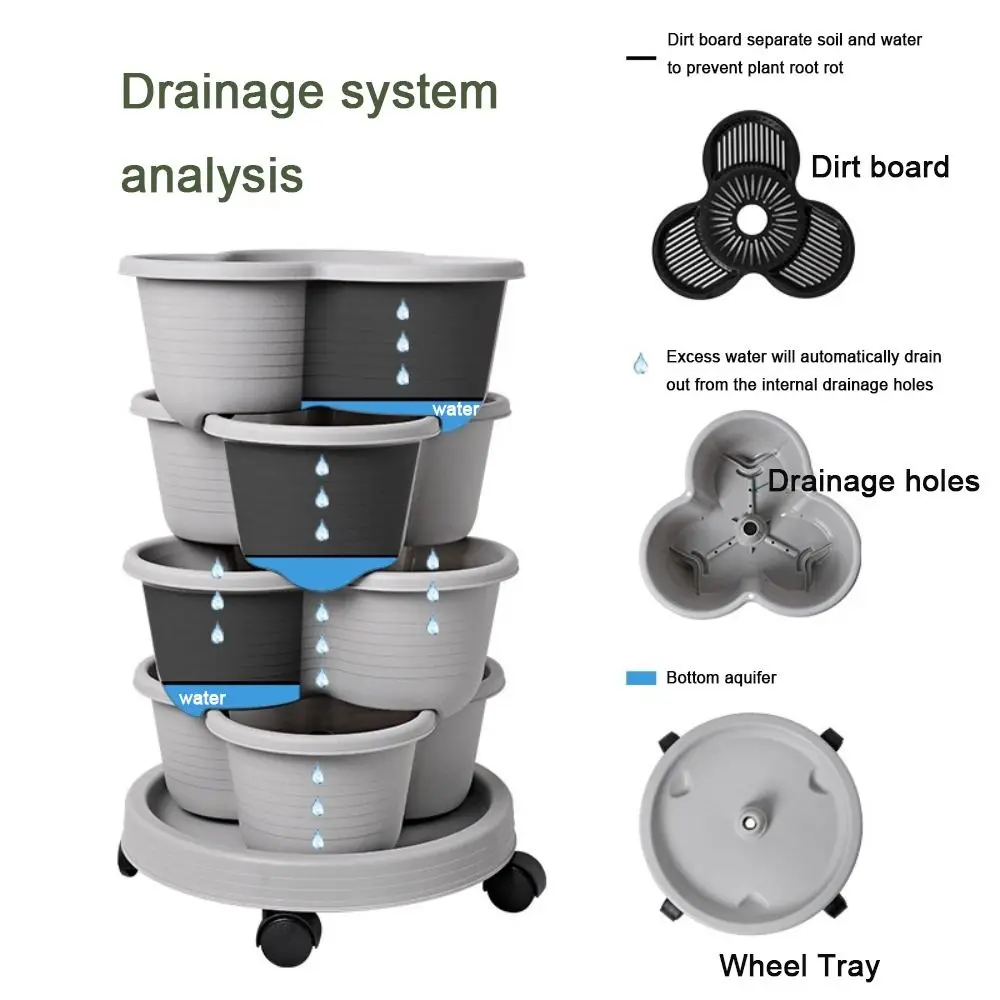 Drainage system analysis

water

water

Dirt board separate soil and water to prevent plant root rot

Dirt board

Excess water will automatically drain out from the internal drainage holes

Drainage holes

Bottom aquifer

Wheel Tray