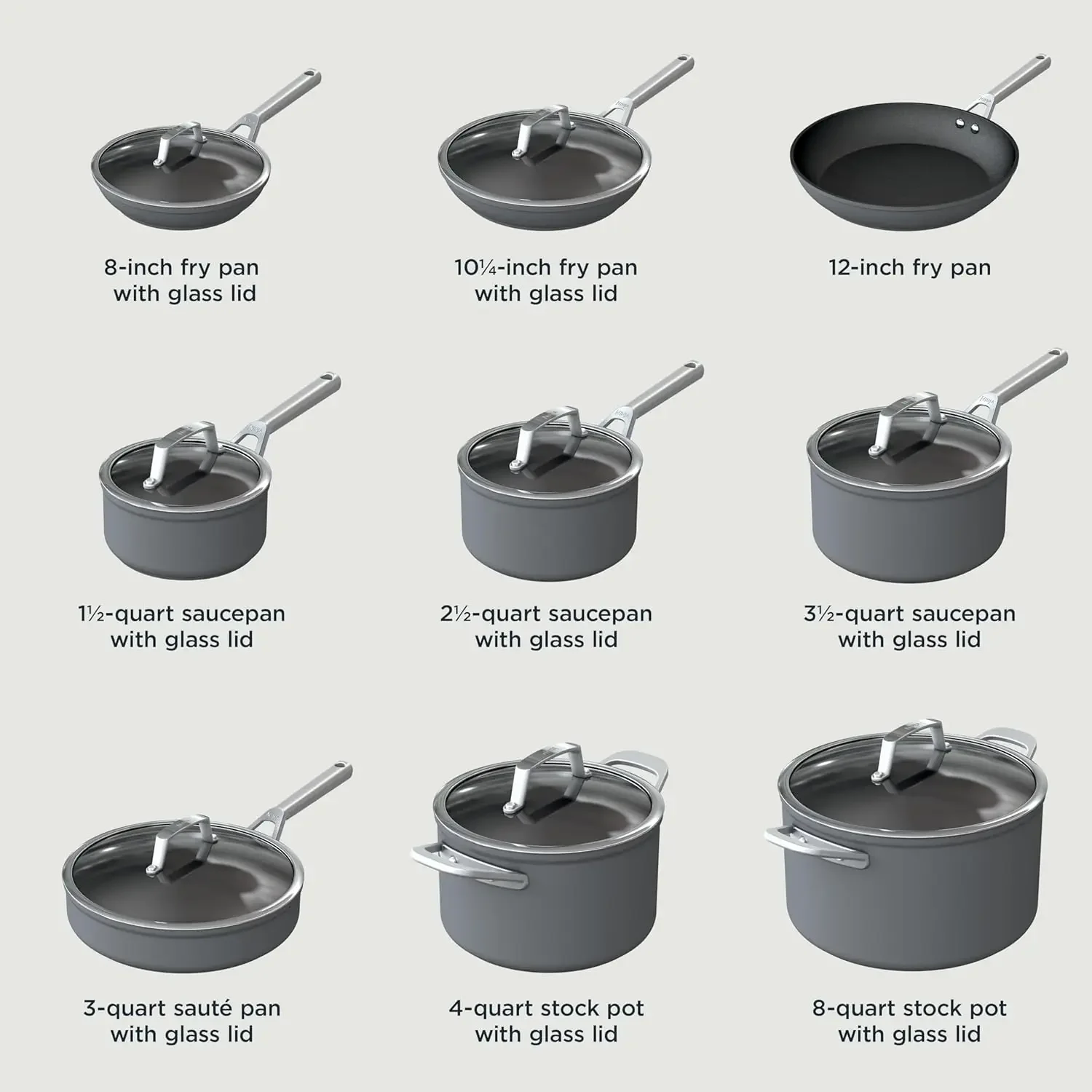 8-inch fry pan with glass lid

10¼-inch fry pan with glass lid

12-inch fry pan

1½-quart saucepan with glass lid

2½-quart saucepan with glass lid

3½-quart saucepan with glass lid

3-quart sauté pan with glass lid

4-quart stock pot with glass lid

8-quart stock pot with glass lid