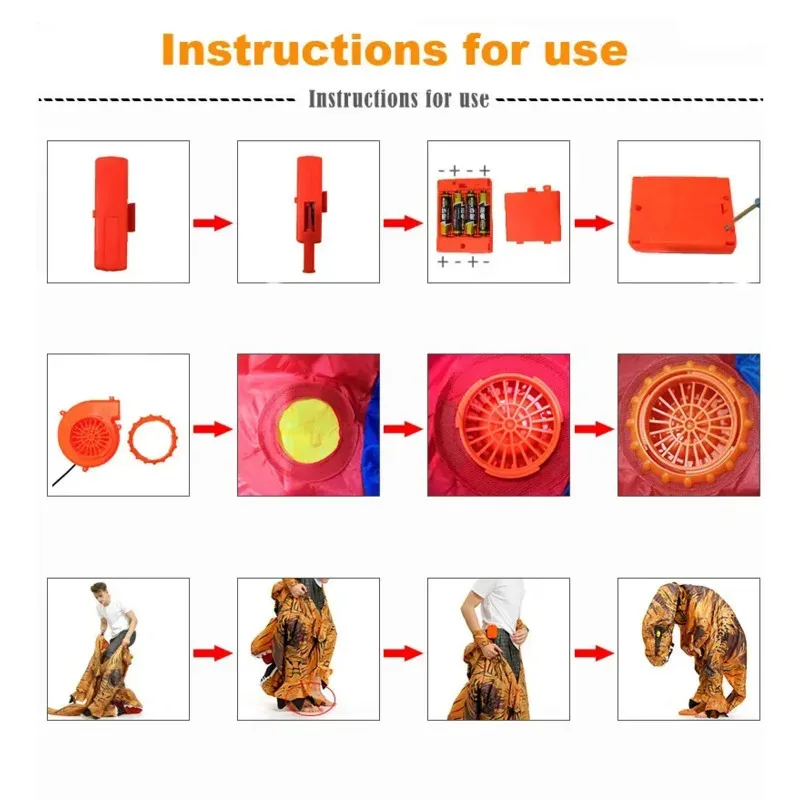 Instructions for use

Instructions for use

- + - +

+ - + -