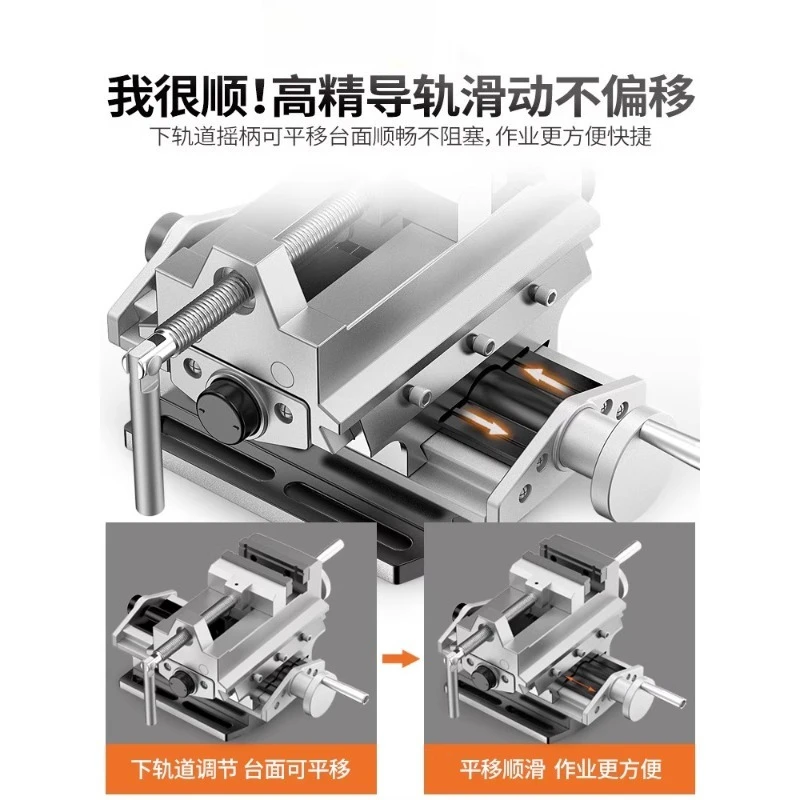 我很顺!高精导轨滑动不偏移
下轨道摇柄可平移台面顺畅不阻塞，作业更方便快捷

下轨道调节 台面可平移

平移顺滑 作业更方便