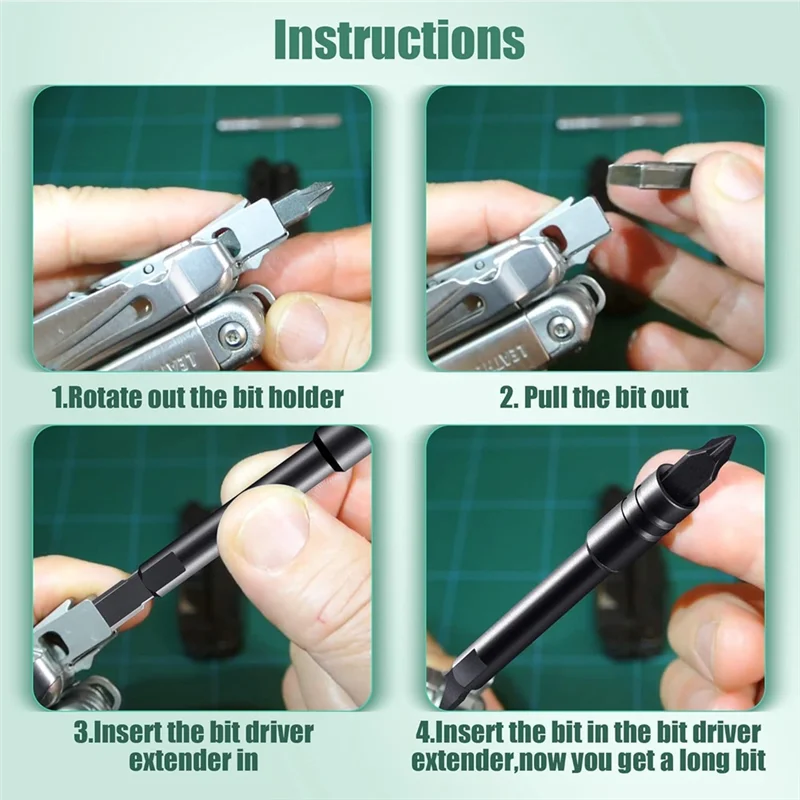 Instructions

1.Rotate out the bit holder

2. Pull the bit out

3.Insert the bit driver extender in

4.Insert the bit in the bit driver extender,now you get a long bit