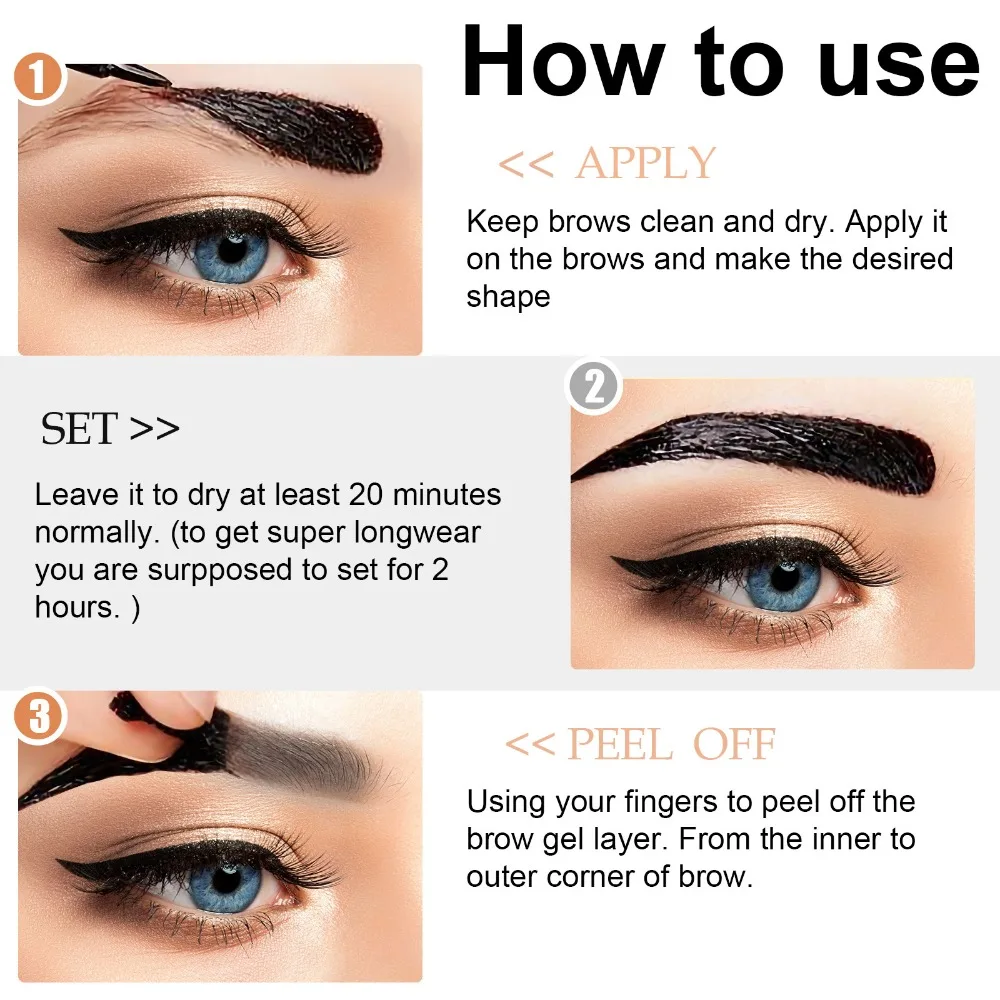 How to use

1

<< APPLY

Keep brows clean and dry. Apply it on the brows and make the desired shape

SET >>

Leave it to dry at least 20 minutes normally. (to get super longwear you are surpposed to set for 2 hours. )

2

3

<< PEEL OFF

Using your fingers to peel off the brow gel layer. From the inner to outer corner of brow.