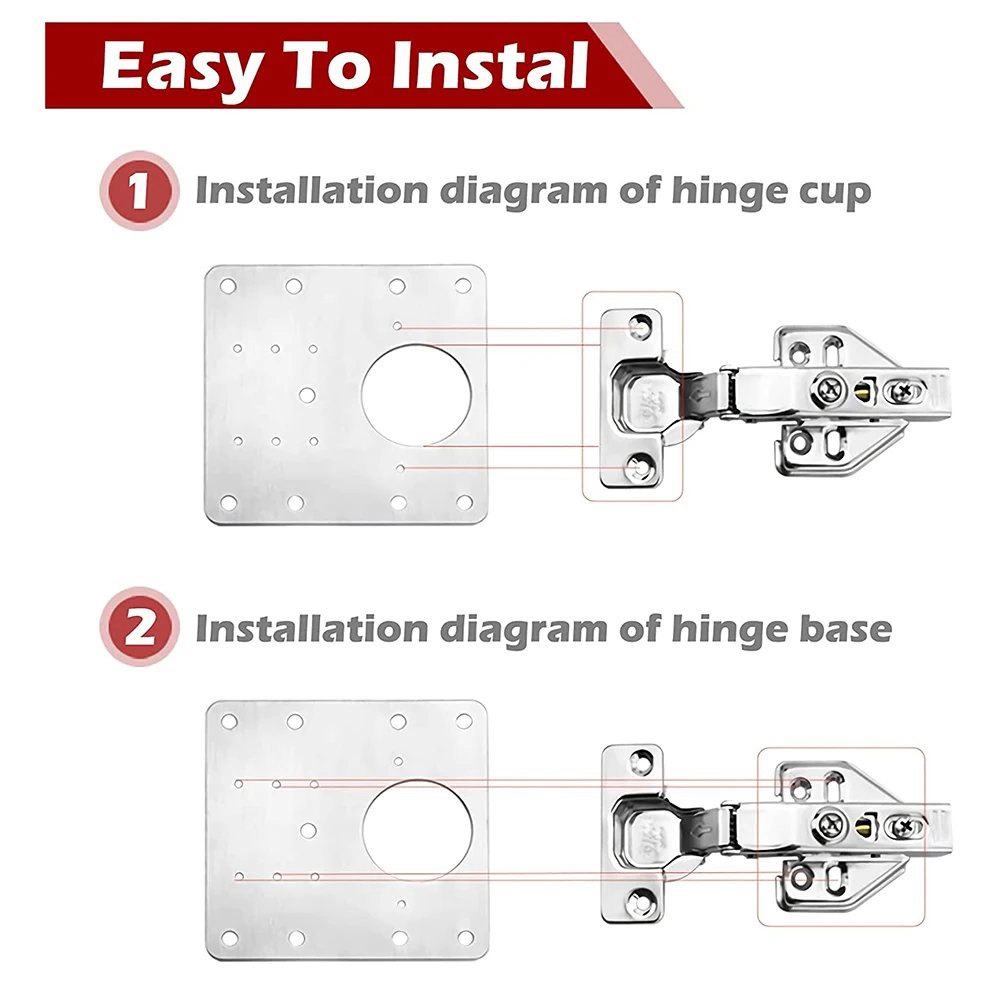 Easy To Instal

1 Installation diagram of hinge cup

2 Installation diagram of hinge base