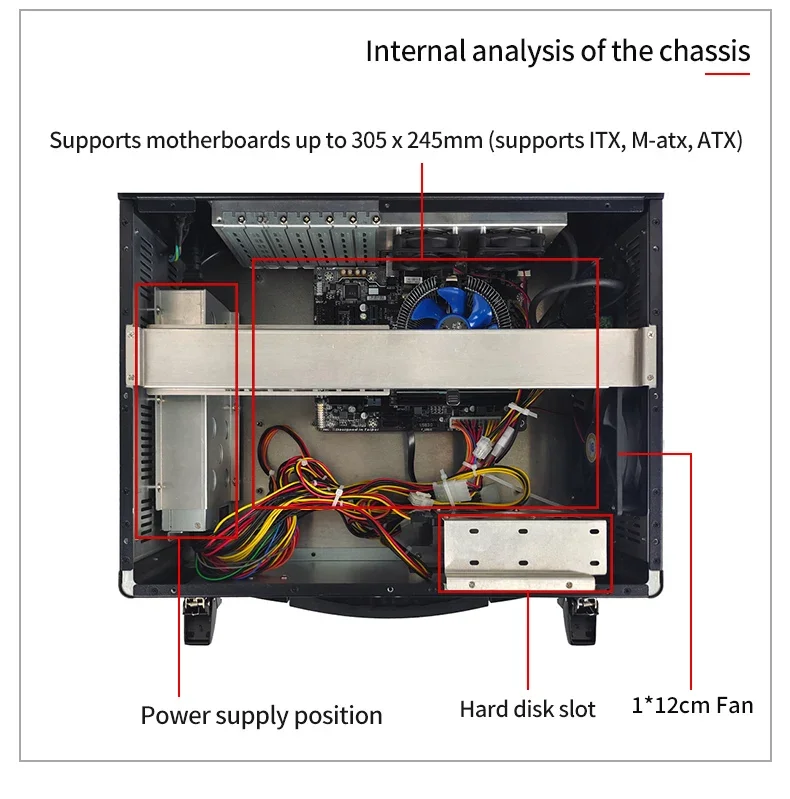 Internal analysis of the chassis

Supports motherboards up to 305 x 245mm (supports ITX, M-atx, ATX)

Power supply position

Hard disk slot

1*12cm Fan