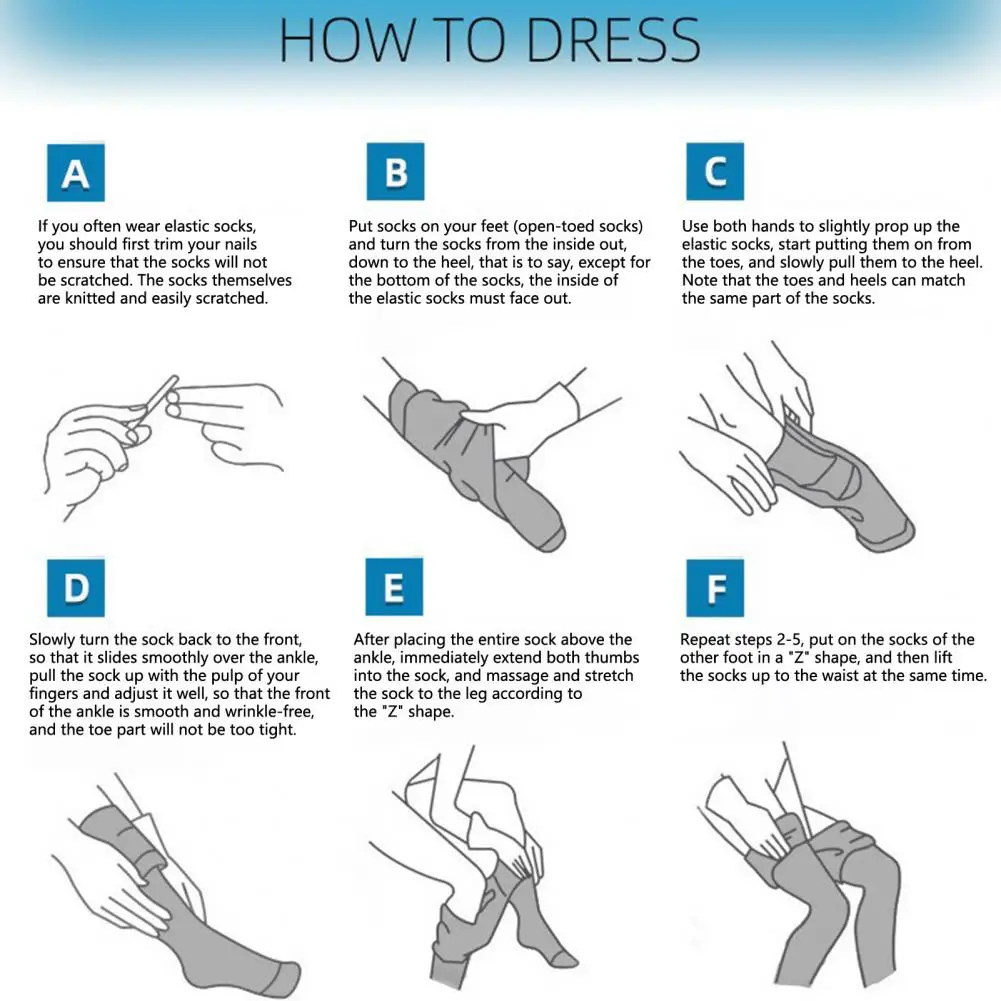 HOW TO DRESS

A

If you often wear elastic socks, you should first trim your nails to ensure that the socks will not be scratched. The socks themselves are knitted and easily scratched.

B

Put socks on your feet (open-toed socks) and turn the socks from the inside out, down to the heel, that is to say, except for the bottom of the socks, the inside of the elastic socks must face out.

C

Use both hands to slightly prop up the elastic socks, start putting them on from the toes, and slowly pull them to the heel. Note that the toes and heels can match the same part of the socks.

D

Slowly turn the sock back to the front, so that it slides smoothly over the ankle, pull the sock up with the pulp of your fingers and adjust it well, so that the front of the ankle is smooth and wrinkle-free, and the toe part will not be too tight.

E

After placing the entire sock above the ankle, immediately extend both thumbs into the sock, and massage and stretch the sock to the leg according to the "Z" shape.

F

Repeat steps 2-5, put on the socks of the other foot in a "Z" shape, and then lift the socks up to the waist at the same time.