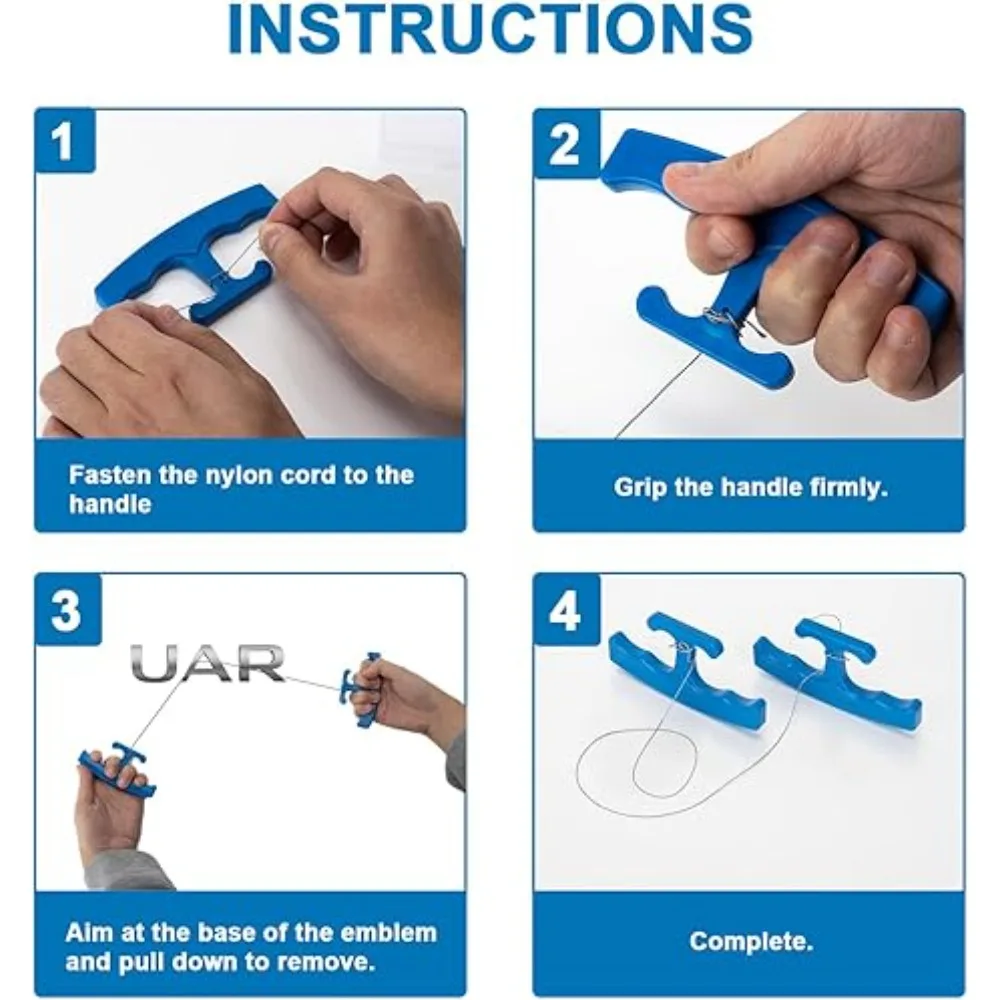 INSTRUCTIONS

1

Fasten the nylon cord to the handle

2

Grip the handle firmly.

3

UAR

Aim at the base of the emblem and pull down to remove.

4

Complete.