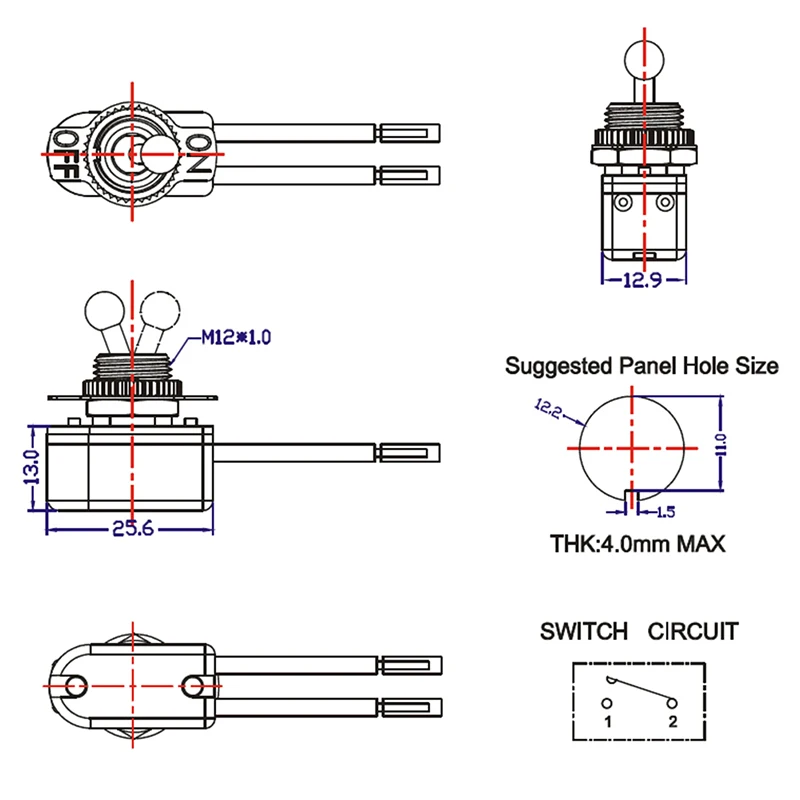 OFF
ON

12.9

M12*1.0

13.0

25.6

Suggested Panel Hole Size

12.2

11.0

1.5

THK:4.0mm MAX

SWITCH CIRCUIT

1 2