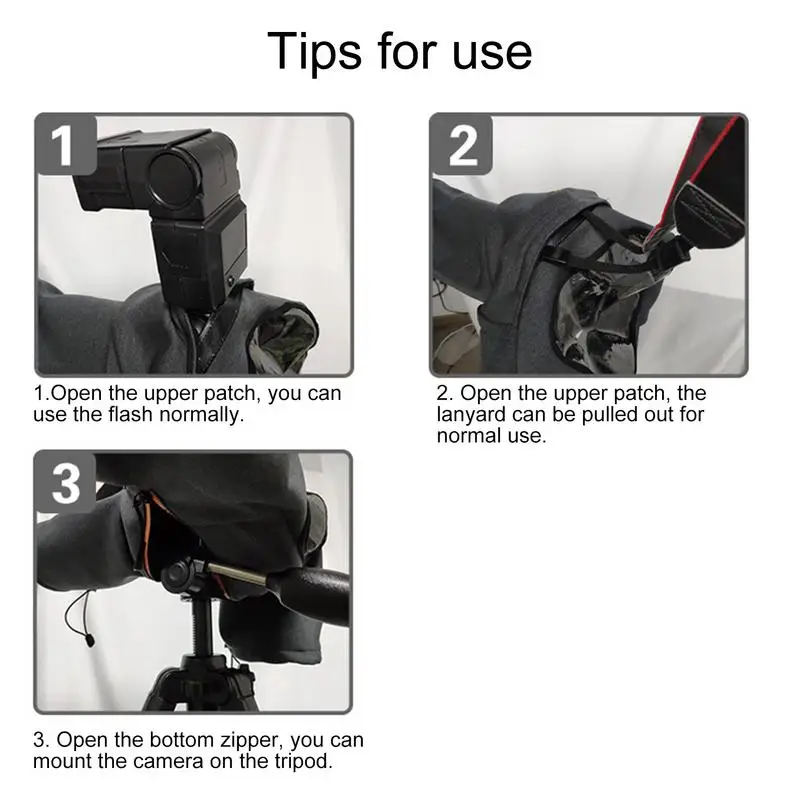 Tips for use

1

1.Open the upper patch, you can use the flash normally.

2

2. Open the upper patch, the lanyard can be pulled out for normal use.

3

3. Open the bottom zipper, you can mount the camera on the tripod.