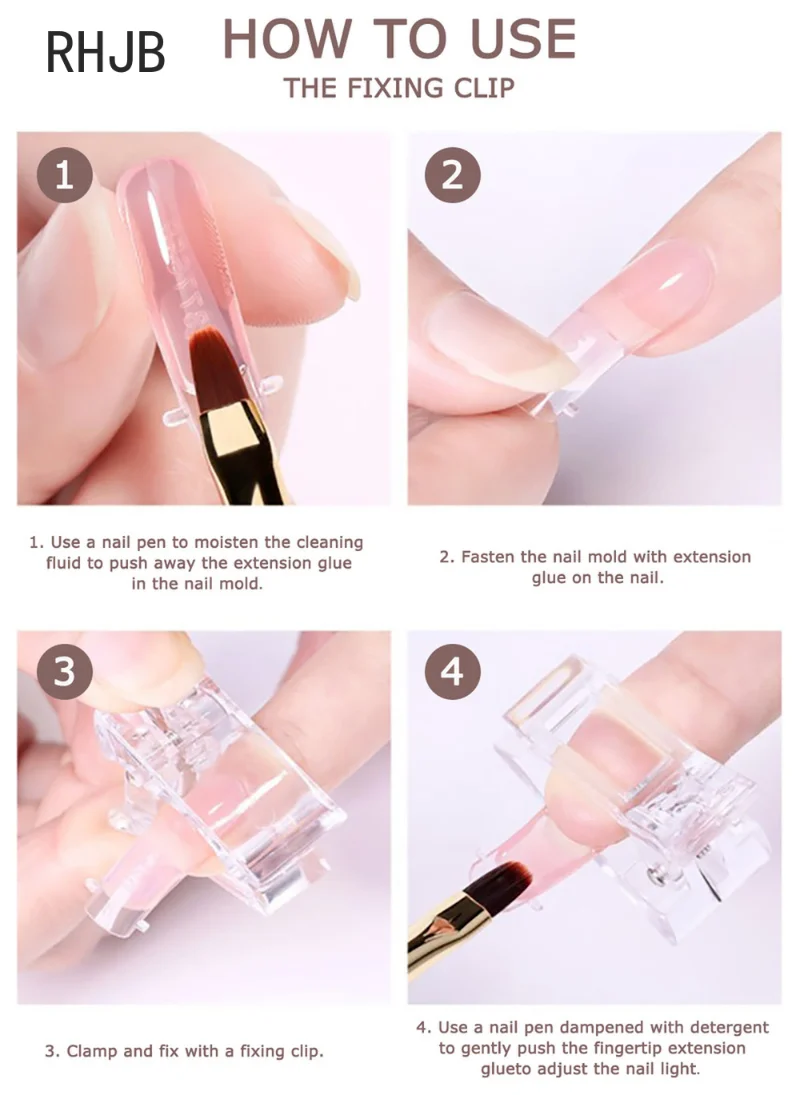 RHJB

HOW TO USE
THE FIXING CLIP

1

2

1. Use a nail pen to moisten the cleaning fluid to push away the extension glue in the nail mold.

2. Fasten the nail mold with extension glue on the nail.

3

4

3. Clamp and fix with a fixing clip.

4. Use a nail pen dampened with detergent to gently push the fingertip extension glueto adjust the nail light.