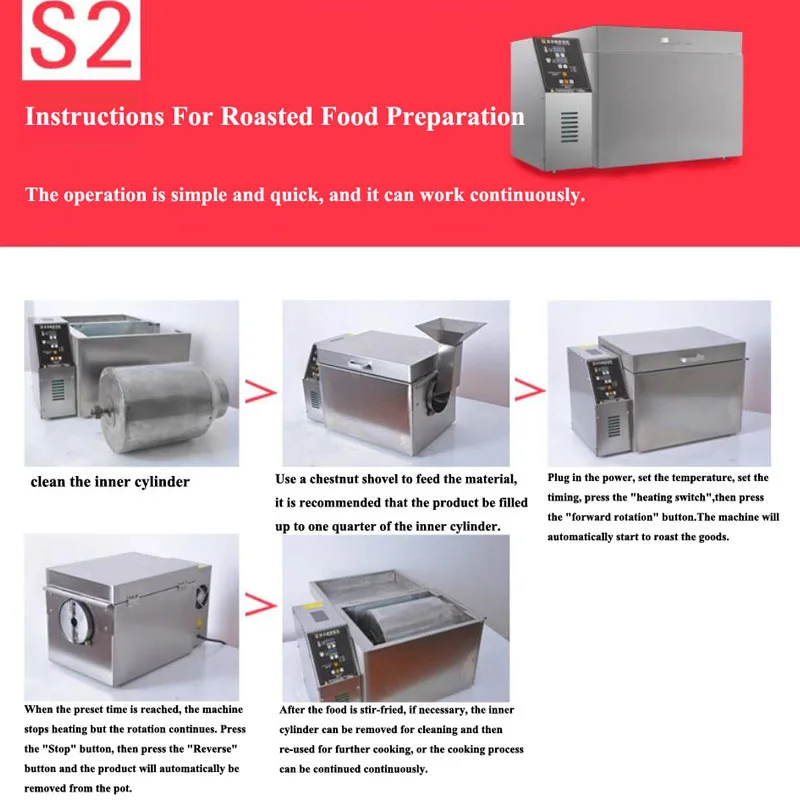 S2

Instructions For Roasted Food Preparation

The operation is simple and quick, and it can work continuously.

clean the inner cylinder

Use a chestnut shovel to feed the material, it is recommended that the product be filled up to one quarter of the inner cylinder.

Plug in the power, set the temperature, set the timing, press the "heating switch",then press the "forward rotation" button.The machine will automatically start to roast the goods.

When the preset time is reached, the machine stops heating but the rotation continues. Press the "Stop" button, then press the "Reverse" button and the product will automatically be removed from the pot.

After the food is stir-fried, if necessary, the inner cylinder can be removed for cleaning and then re-used for further cooking, or the cooking process can be continued continuously.