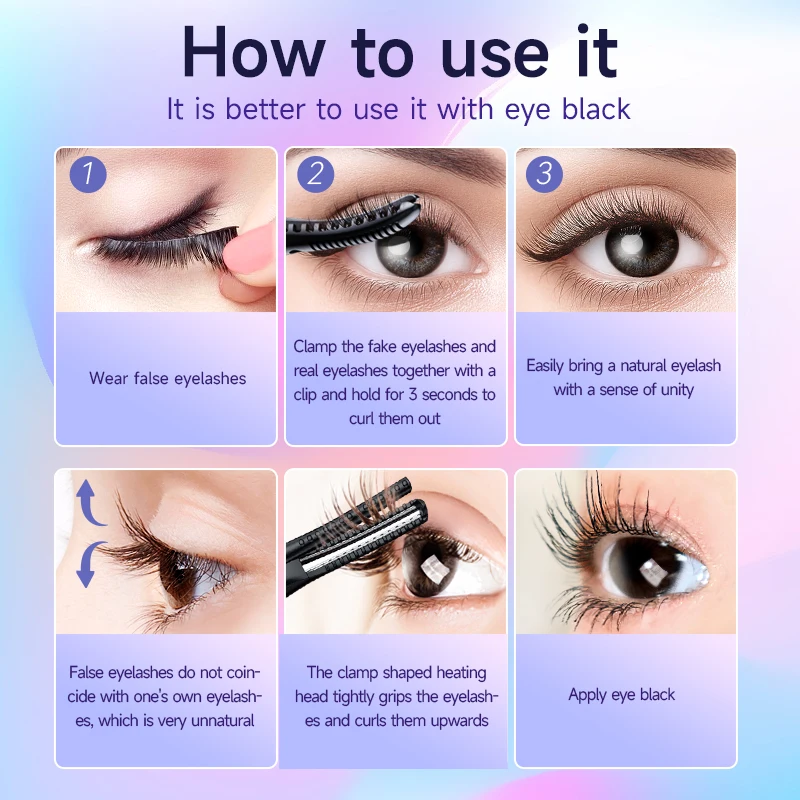 How to use it

It is better to use it with eye black

1

Wear false eyelashes

2

Clamp the fake eyelashes and real eyelashes together with a clip and hold for 3 seconds to curl them out

3

Easily bring a natural eyelash with a sense of unity

False eyelashes do not coincide with one's own eyelashes, which is very unnatural

The clamp shaped heating head tightly grips the eyelashes and curls them upwards

Apply eye black