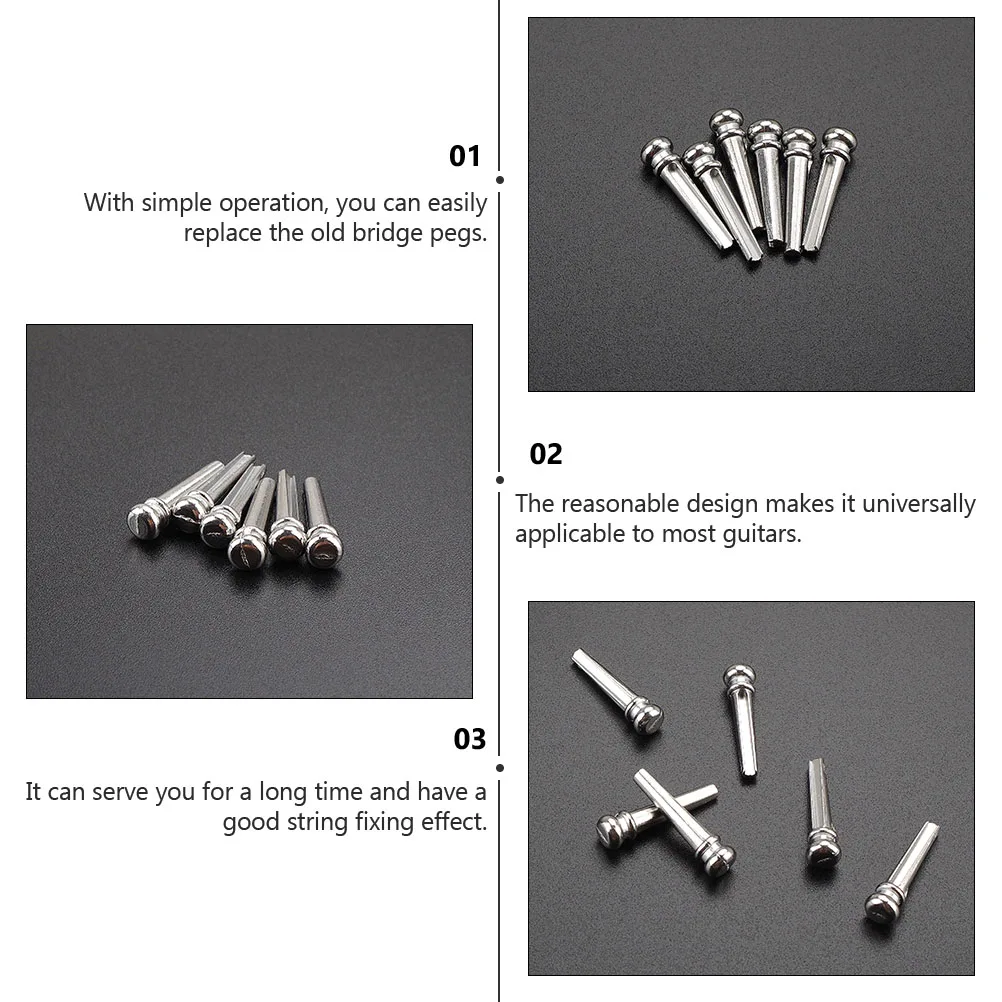 01

With simple operation, you can easily replace the old bridge pegs.

02

The reasonable design makes it universally applicable to most guitars.

03

It can serve you for a long time and have a good string fixing effect.