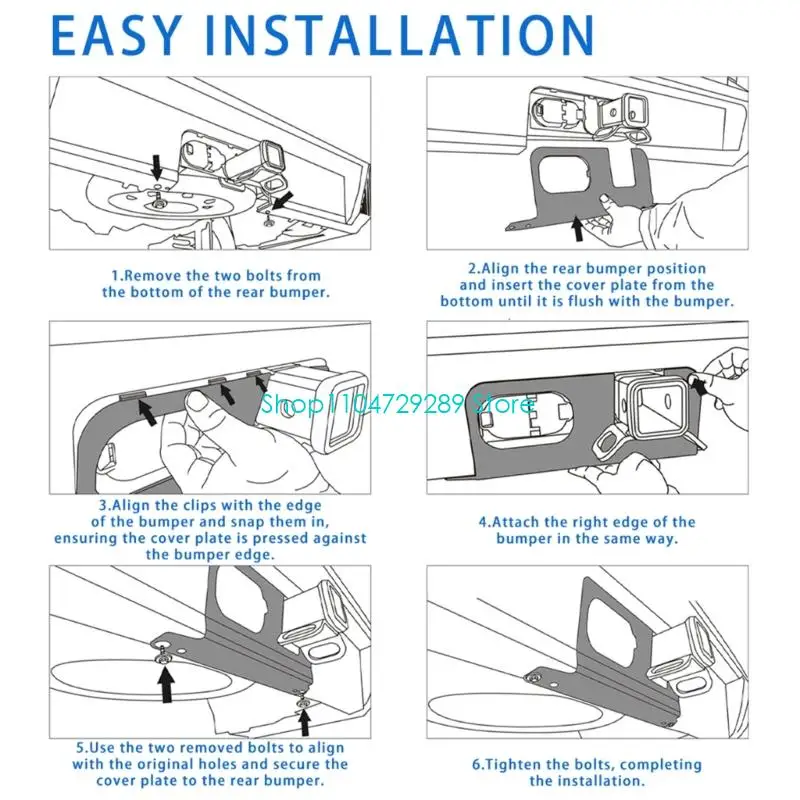 EASY INSTALLATION

1.Remove the two bolts from the bottom of the rear bumper.

2.Align the rear bumper position and insert the cover plate from the bottom until it is flush with the bumper.

Shop1104729289 Store

3.Align the clips with the edge of the bumper and snap them in, ensuring the cover plate is pressed against the bumper edge.

4.Attach the right edge of the bumper in the same way.

5.Use the two removed bolts to align with the original holes and secure the cover plate to the rear bumper.

6.Tighten the bolts, completing the installation.