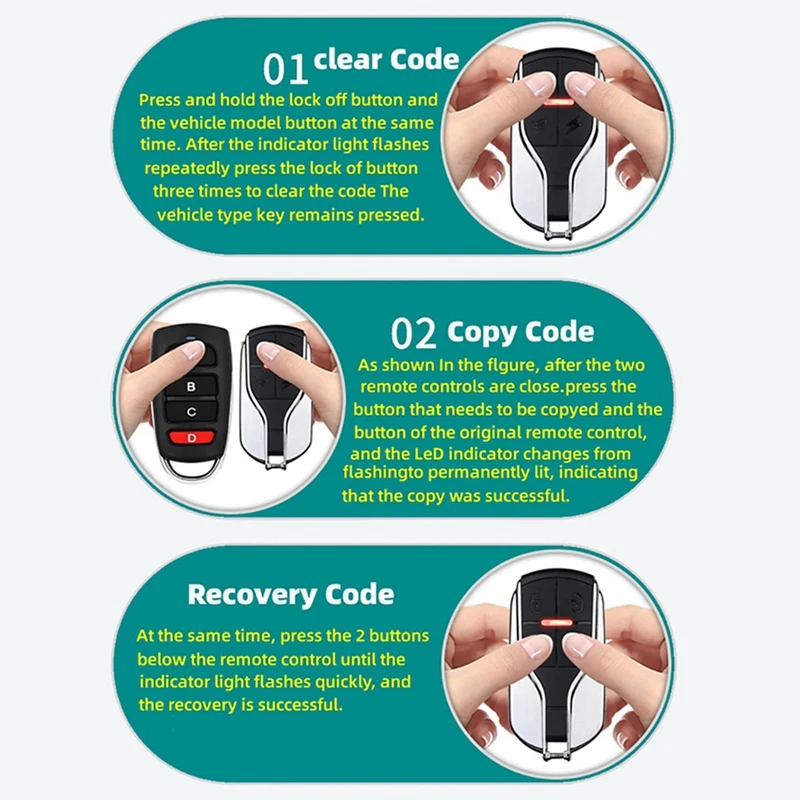 01 clear Code

Press and hold the lock off button and the vehicle model button at the same time. After the indicator light flashes repeatedly press the lock of button three times to clear the code The vehicle type key remains pressed.

B
C
D

02 Copy Code

As shown In the flgure, after the two remote controls are close.press the button that needs to be copyed and the button of the original remote control, and the LeD indicator changes from flashingto permanently lit, indicating that the copy was successful.

Recovery Code

At the same time, press the 2 buttons below the remote control until the indicator light flashes quickly, and the recovery is successful.