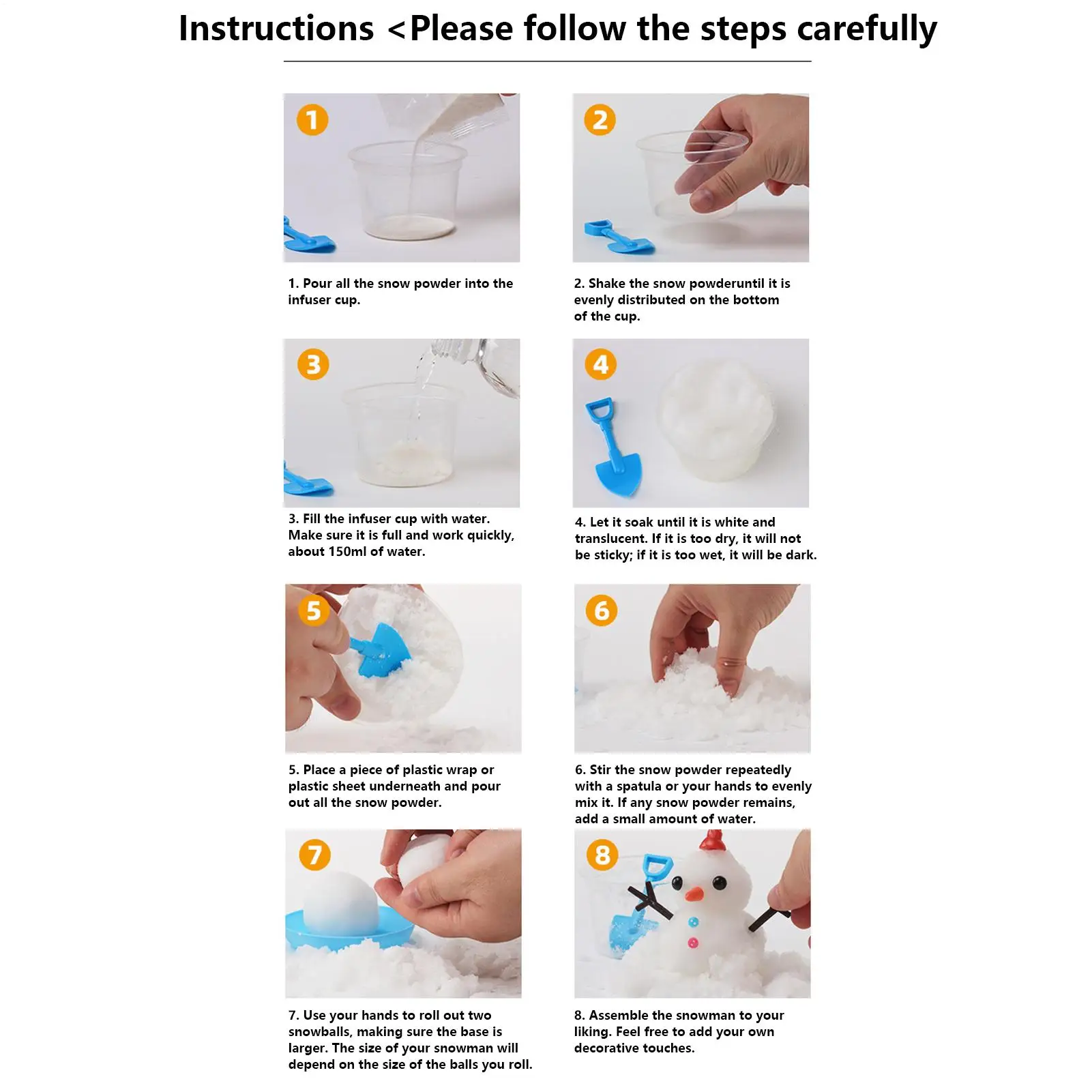 Instructions <Please follow the steps carefully

1

1. Pour all the snow powder into the infuser cup.

2

2. Shake the snow powderuntil it is evenly distributed on the bottom of the cup.

3

3. Fill the infuser cup with water. Make sure it is full and work quickly, about 150ml of water.

4

4. Let it soak until it is white and translucent. If it is too dry, it will not be sticky; if it is too wet, it will be dark.

5

5. Place a piece of plastic wrap or plastic sheet underneath and pour out all the snow powder.

6

6. Stir the snow powder repeatedly with a spatula or your hands to evenly mix it. If any snow powder remains, add a small amount of water.

7

7. Use your hands to roll out two snowballs, making sure the base is larger. The size of your snowman will depend on the size of the balls you roll.

8

8. Assemble the snowman to your liking. Feel free to add your own decorative touches.