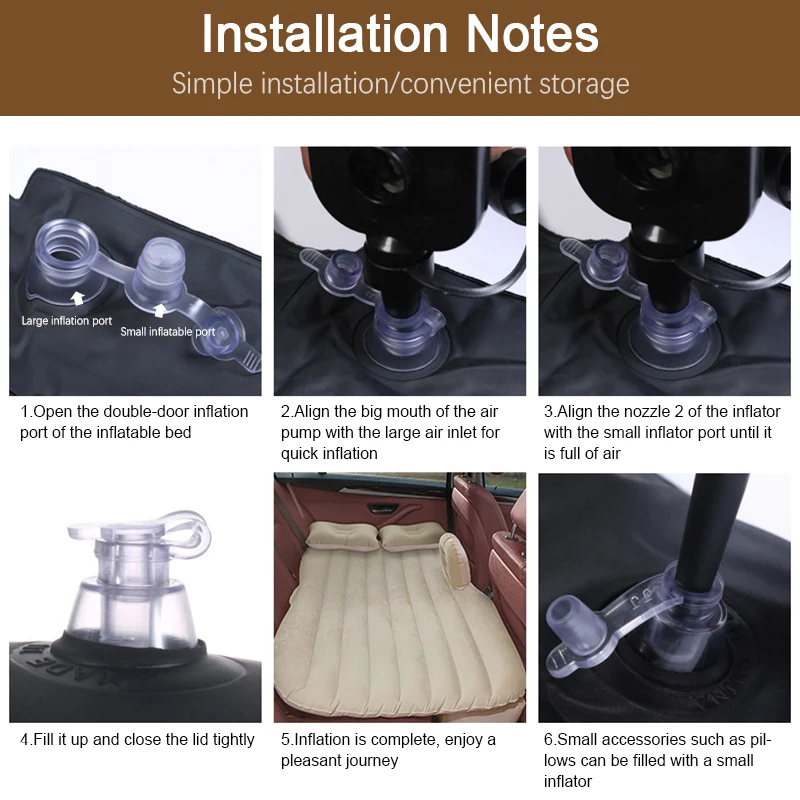 Installation Notes
Simple installation/convenient storage

Large inflation port
Small inflatable port

1.Open the double-door inflation port of the inflatable bed

2.Align the big mouth of the air pump with the large air inlet for quick inflation

3.Align the nozzle 2 of the inflator with the small inflator port until it is full of air

4.Fill it up and close the lid tightly

5.Inflation is complete, enjoy a pleasant journey

6.Small accessories such as pillows can be filled with a small inflator