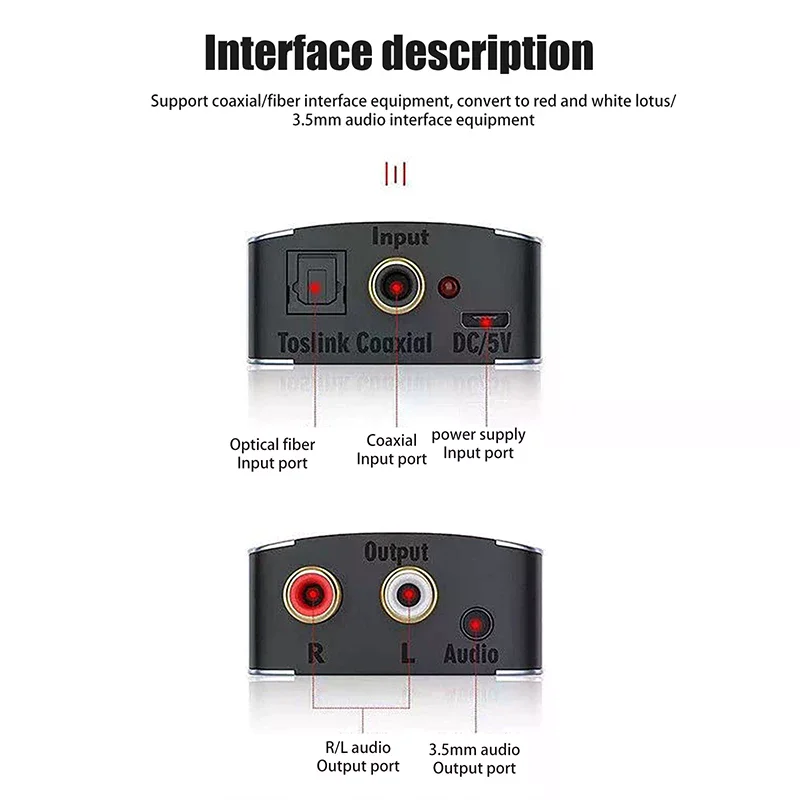 Interface description

Support coaxial/fiber interface equipment, convert to red and white lotus/ 3.5mm audio interface equipment

Input

Toslink Coaxial DC/5V

Optical fiber Input port

Coaxial Input port

power supply Input port

Output

R L Audio

R/L audio Output port

3.5mm audio Output port