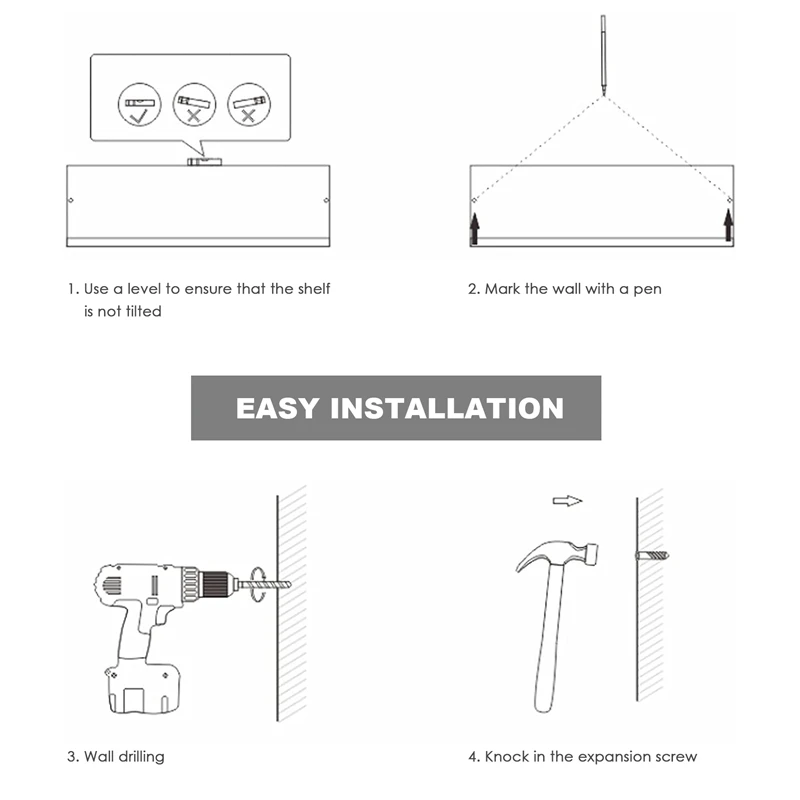 1. Use a level to ensure that the shelf is not tilted

2. Mark the wall with a pen

EASY INSTALLATION

3. Wall drilling

4. Knock in the expansion screw