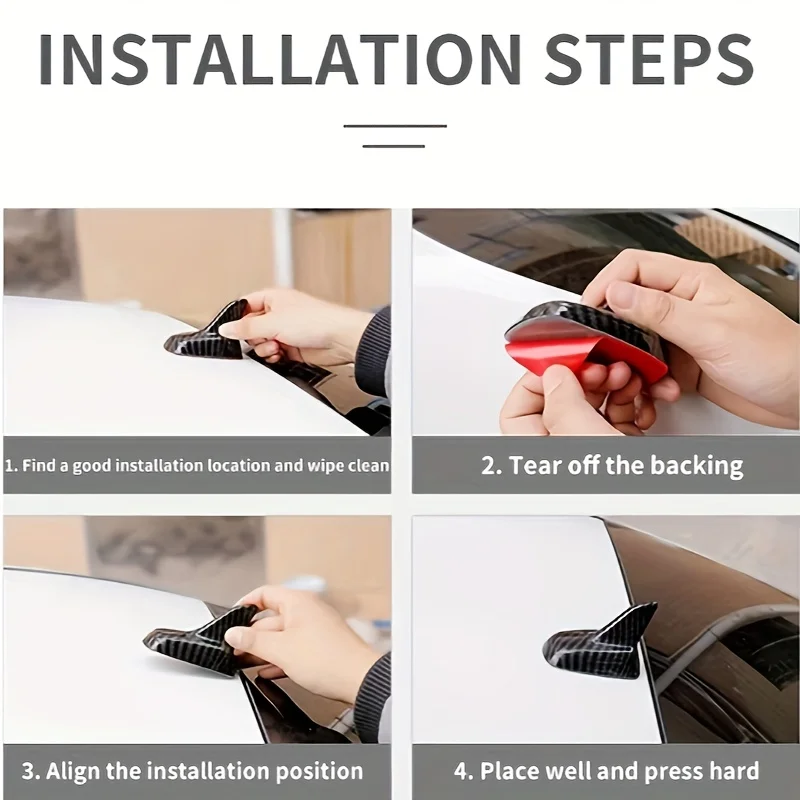 INSTALLATION STEPS

1. Find a good installation location and wipe clean

2. Tear off the backing

3. Align the installation position

4. Place well and press hard