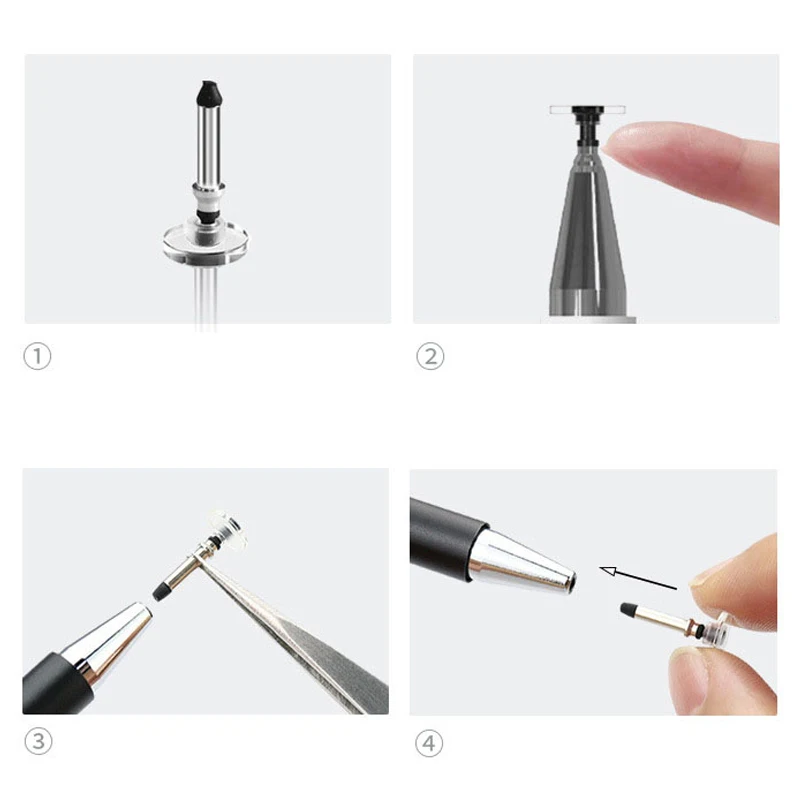 ①

②

③

④