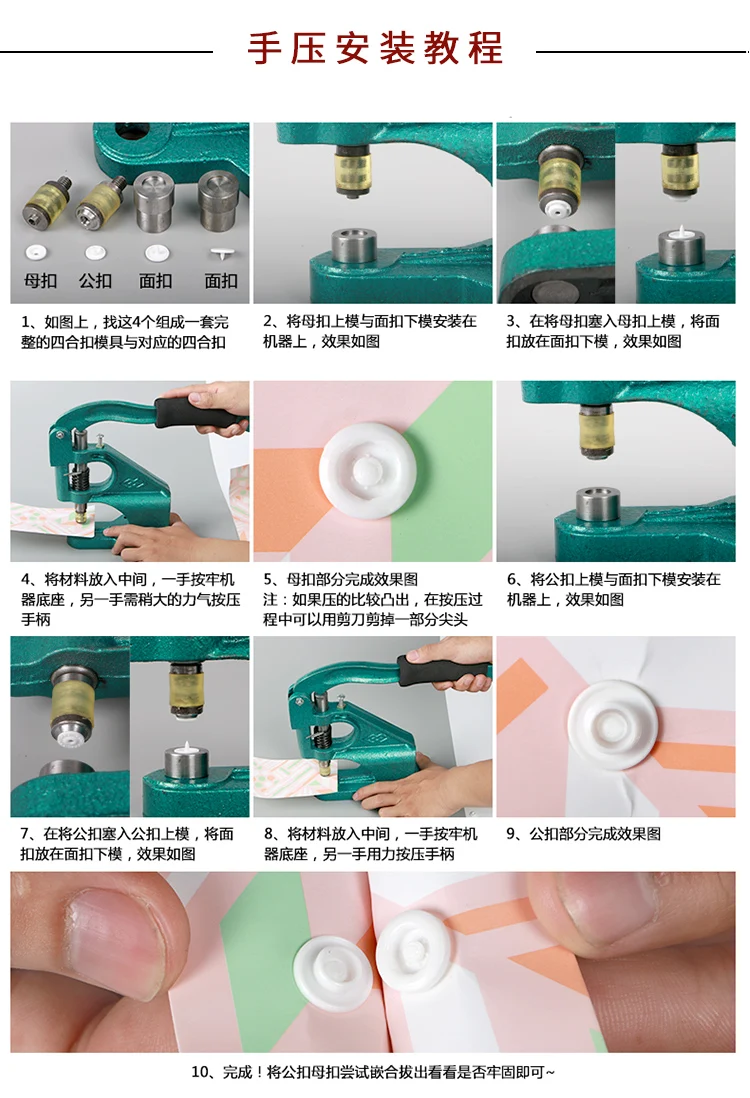 手压安装教程

母扣 公扣 面扣 面扣

1、如图上，找这4个组成一套完整的四合扣模具与对应的四合扣

2、将母扣上模与面扣下模安装在机器上，效果如图

3、在将母扣塞入母扣上模，将面扣放在面扣下模，效果如图

4、将材料放入中间，一手按牢机器底座，另一手需稍大的力气按压手柄

5、母扣部分完成效果图
注：如果压的比较凸出，在按压过程中可以用剪刀剪掉一部分尖头

6、将公扣上模与面扣下模安装在机器上，效果如图

7、在将公扣塞入公扣上模，将面扣放在面扣下模，效果如图

8、将材料放入中间，一手按牢机器底座，另一手用力按压手柄

9、公扣部分完成效果图

10、完成！将公扣母扣尝试嵌合拔出看看是否牢固即可~