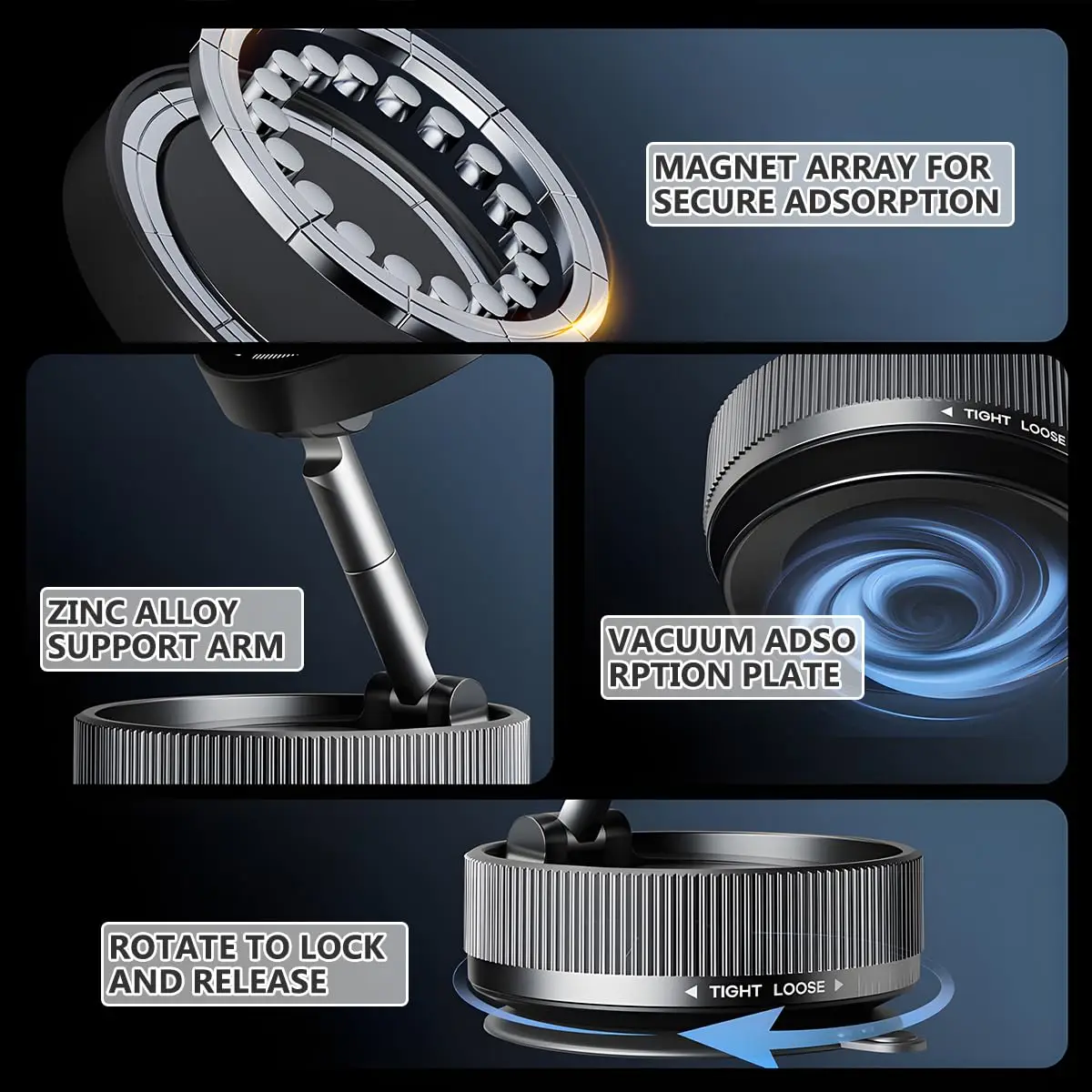 MAGNET ARRAY FOR SECURE ADSORPTION

ZINC ALLOY SUPPORT ARM

◄ TIGHT LOOSE

VACUUM ADSO RPTION PLATE

ROTATE TO LOCK AND RELEASE

◄ TIGHT LOOSE ►