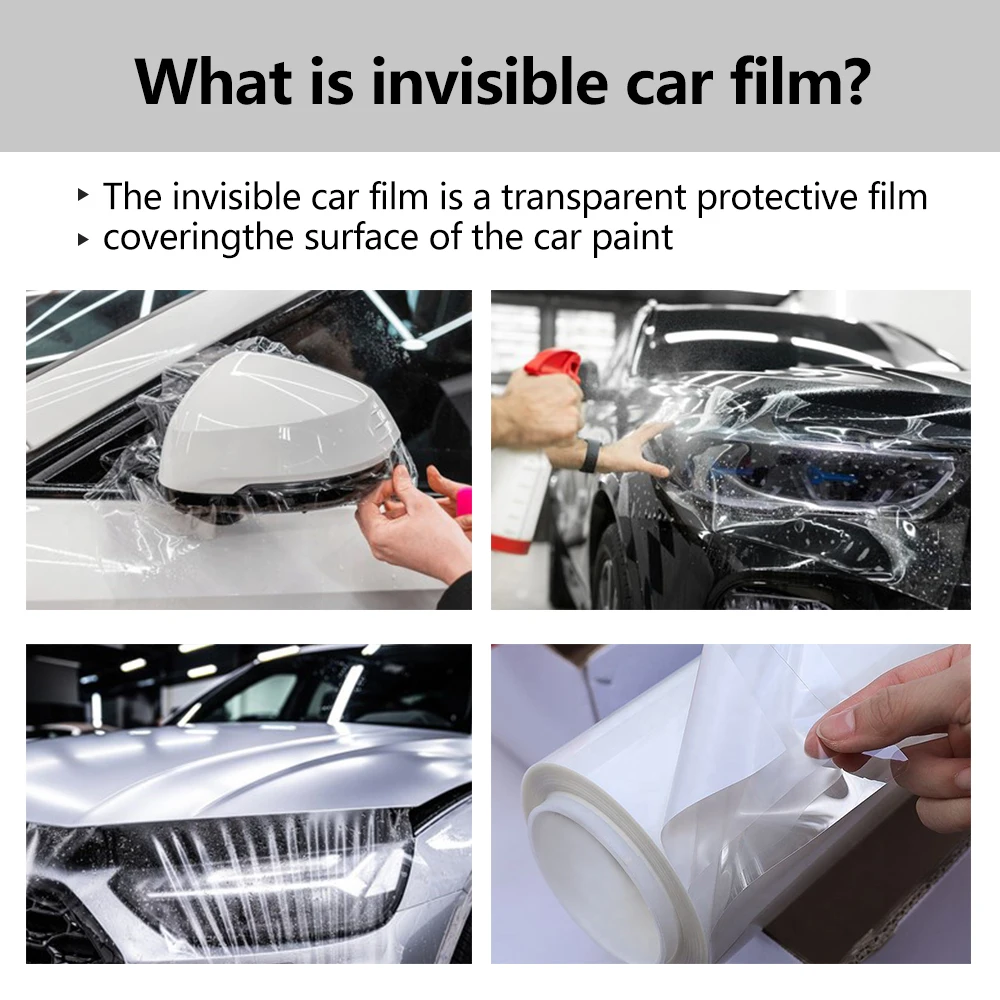 What is invisible car film?

‣ The invisible car film is a transparent protective film
‣ coveringthe surface of the car paint