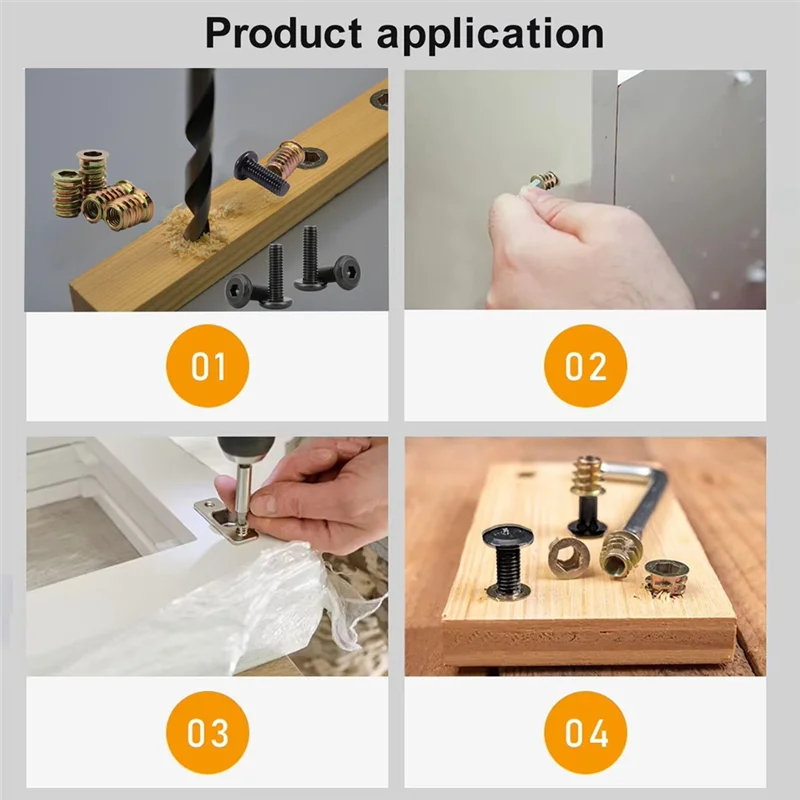 Product application

01

02

03

04